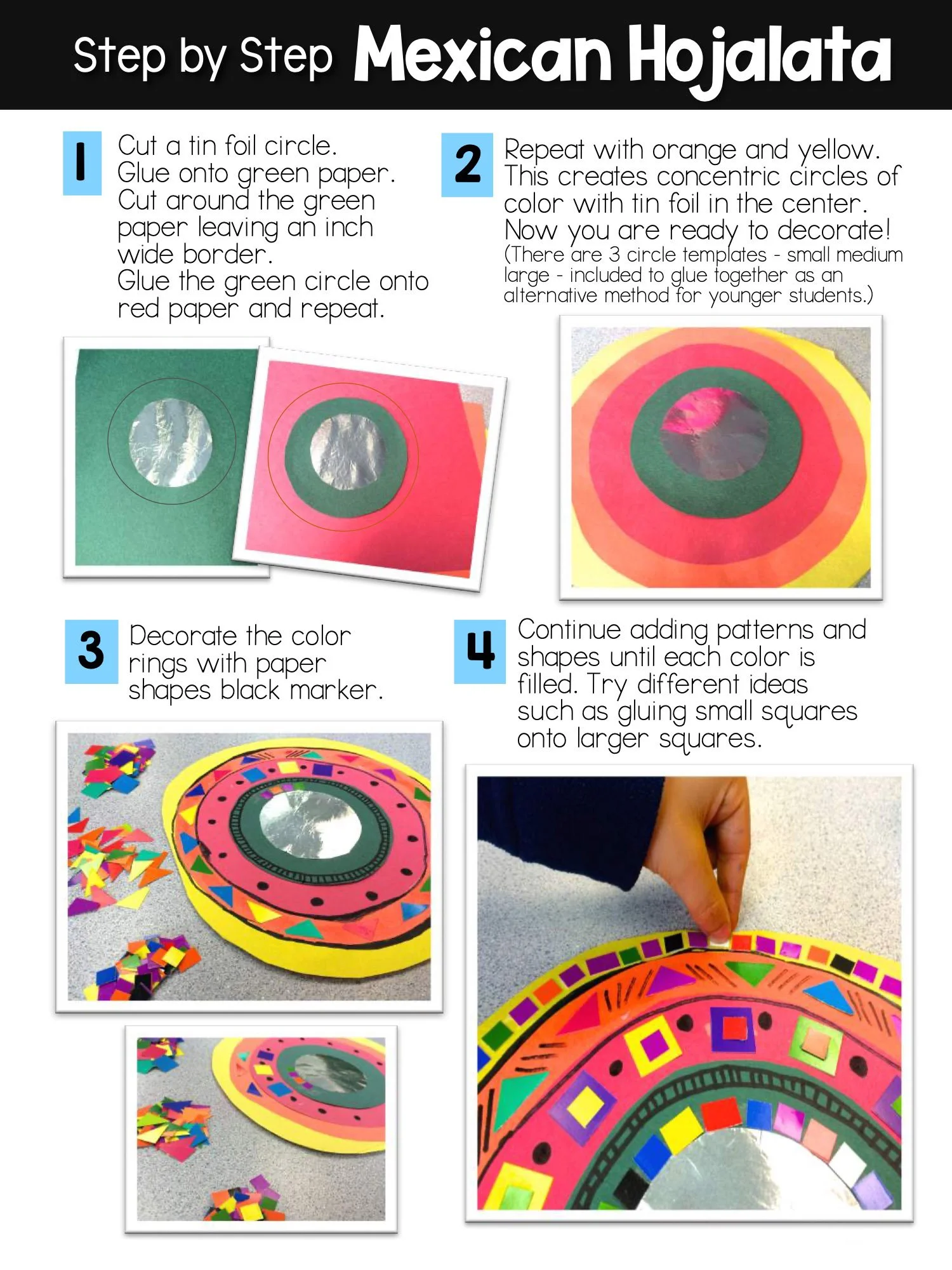 Step by Step Mexican Hojalata

1 Cut a tin foil circle. Glue onto green paper. Cut around the green paper leaving an inch wide border. Glue the green circle onto red paper and repeat.

2 Repeat with orange and yellow. This creates concentric circles of color with tin foil in the center. Now you are ready to decorate! (There are 3 circle templates - small medium large - included to glue together as an alternative method for younger students.)

3 Decorate the color rings with paper shapes black marker.

4 Continue adding patterns and shapes until each color is filled. Try different ideas such as gluing small squares onto larger squares.