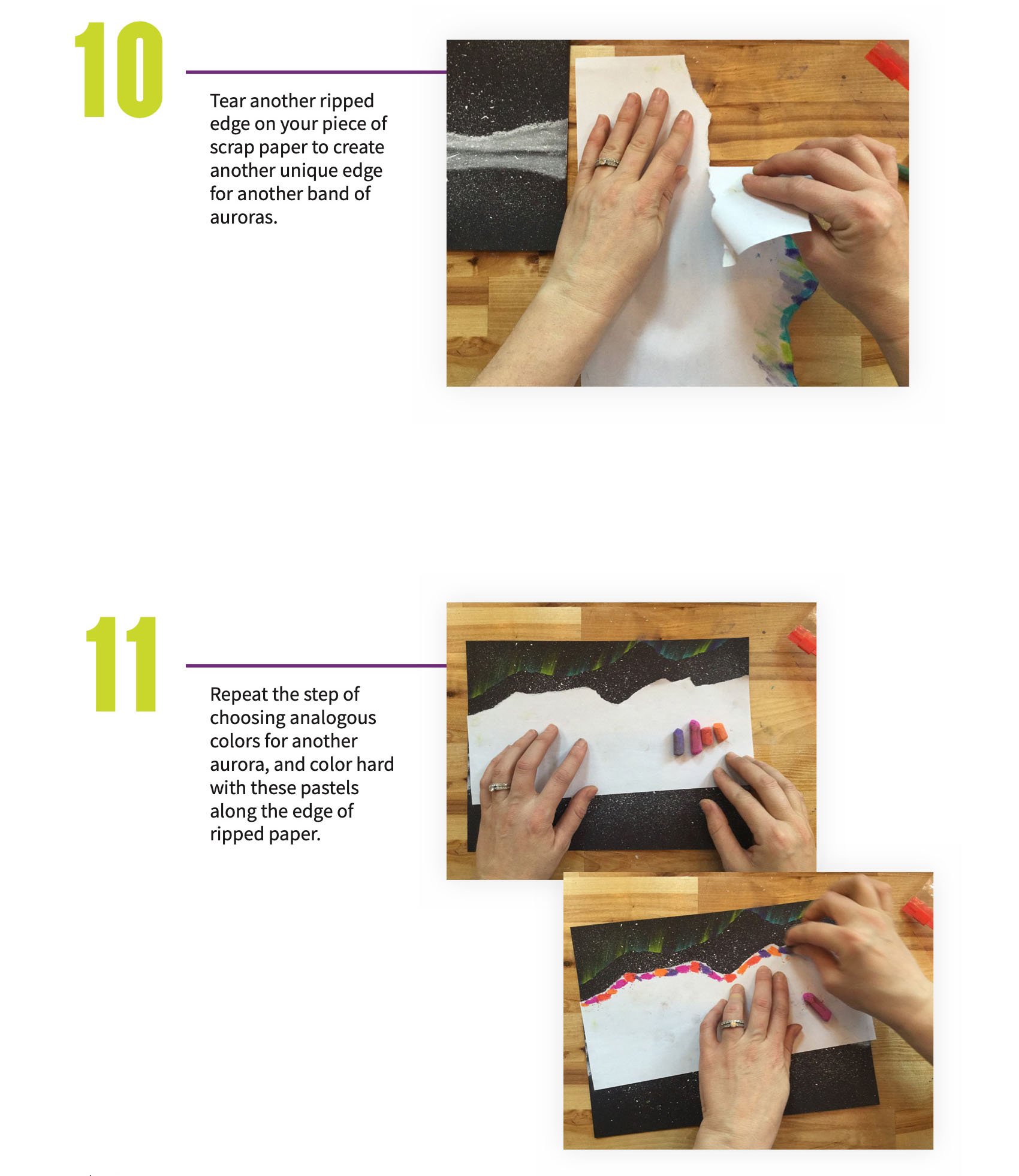 10

Tear another ripped edge on your piece of scrap paper to create another unique edge for another band of auroras.

11

Repeat the step of choosing analogous colors for another aurora, and color hard with these pastels along the edge of ripped paper.