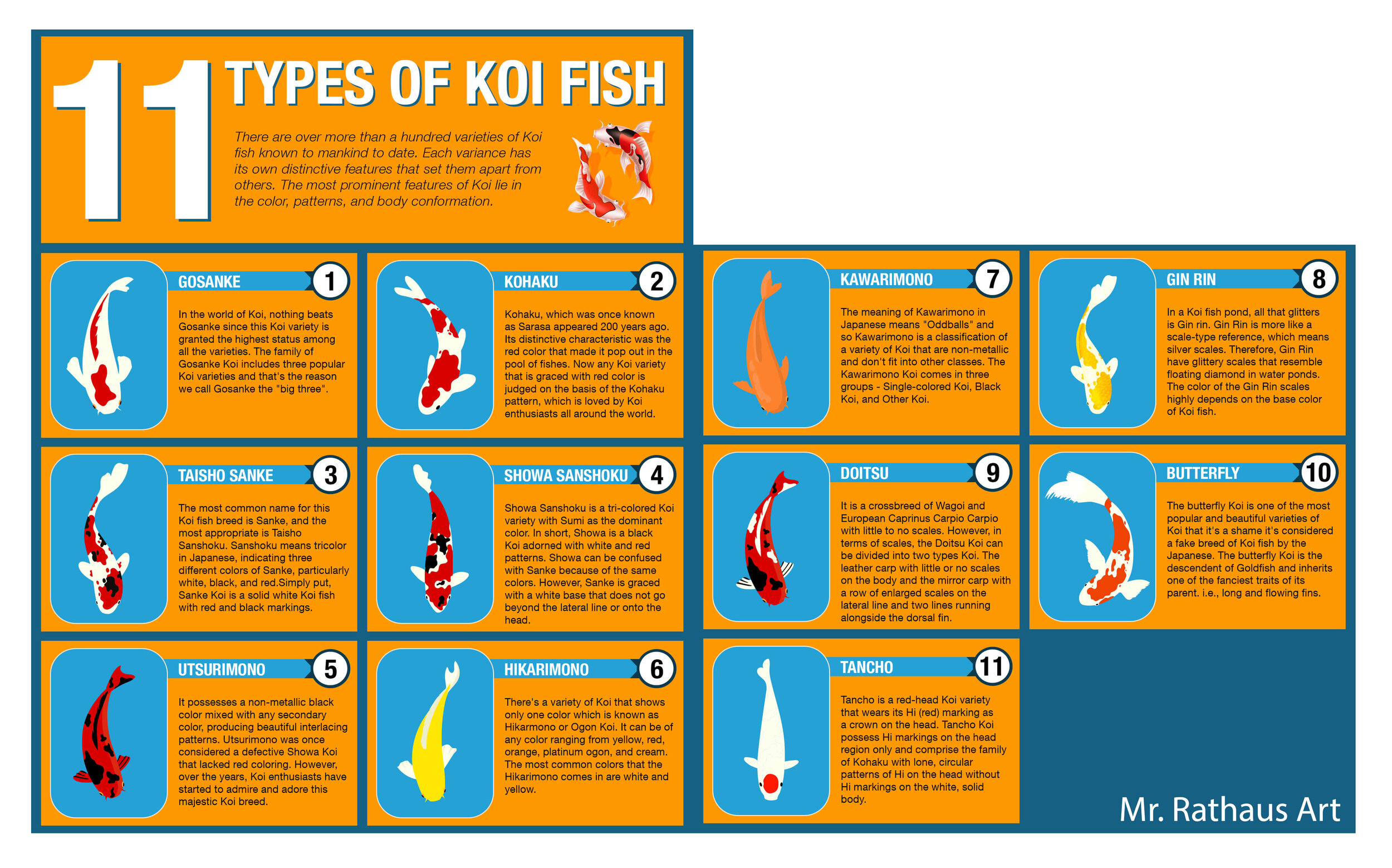 11 TYPES OF KOI FISH

There are over more than a hundred varieties of Koi fish known to mankind to date. Each variance has its own distinctive features that set them apart from others. The most prominent features of Koi lie in the color, patterns, and body conformation.

GOSANKE 1

In the world of Koi, nothing beats Gosanke since this Koi variety is granted the highest status among all the varieties. The family of Gosanke Koi includes three popular Koi varieties and that's the reason we call Gosanke the "big three".

KOHAKU 2

Kohaku, which was once known as Sarasa appeared 200 years ago. Its distinctive characteristic was the red color that made it pop out in the pool of fishes. Now any Koi variety that is graced with red color is judged on the basis of the Kohaku pattern, which is loved by Koi enthusiasts all around the world.

TAISHO SANKE 3

The most common name for this Koi fish breed is Sanke, and the most appropriate is Taisho Sanshoku. Sanshoku means tricolor in Japanese, indicating three different colors of Sanke, particularly white, black, and red.Simply put, Sanke Koi is a solid white Koi fish with red and black markings.

SHOWA SANSHOKU 4

Showa Sanshoku is a tri-colored Koi variety with Sumi as the dominant color. In short, Showa is a black Koi adorned with white and red patterns. Showa can be confused with Sanke because of the same colors. However, Sanke is graced with a white base that does not go beyond the lateral line or onto the head.

UTSURIMONO 5

It possesses a non-metallic black color mixed with any secondary color, producing beautiful interlacing patterns. Utsurimono was once considered a defective Showa Koi that lacked red coloring. However, over the years, Koi enthusiasts have started to admire and adore this majestic Koi breed.

HIKARIMONO 6

There's a variety of Koi that shows only one color which is known as Hikarmono or Ogon Koi. It can be of any color ranging from yellow, red, orange, platinum ogon, and cream. The most common colors that the Hikarimono comes in are white and yellow.

KAWARIMONO 7

The meaning of Kawarimono in Japanese means "Oddballs" and so Kawarimono is a classification of a variety of Koi that are non-metallic and don't fit into other classes. The Kawarimono Koi comes in three groups - Single-colored Koi, Black Koi, and Other Koi.

GIN RIN 8

In a Koi fish pond, all that glitters is Gin rin. Gin Rin is more like a scale-type reference, which means silver scales. Therefore, Gin Rin have glittery scales that resemble floating diamond in water ponds. The color of the Gin Rin scales highly depends on the base color of Koi fish.

DOITSU 9

It is a crossbreed of Wagoi and European Caprinus Carpio Carpio with little to no scales. However, in terms of scales, the Doitsu Koi can be divided into two types Koi. The leather carp with little or no scales on the body and the mirror carp with a row of enlarged scales on the lateral line and two lines running alongside the dorsal fin.

BUTTERFLY 10

The butterfly Koi is one of the most popular and beautiful varieties of Koi that it's a shame it's considered a fake breed of Koi fish by the Japanese. The butterfly Koi is the descendent of Goldfish and inherits one of the fanciest traits of its parent. i.e., long and flowing fins.

TANCHO 11

Tancho is a red-head Koi variety that wears its Hi (red) marking as a crown on the head. Tancho Koi possess Hi markings on the head region only and comprise the family of Kohaku with lone, circular patterns of Hi on the head without Hi markings on the white, solid body.

Mr. Rathaus Art