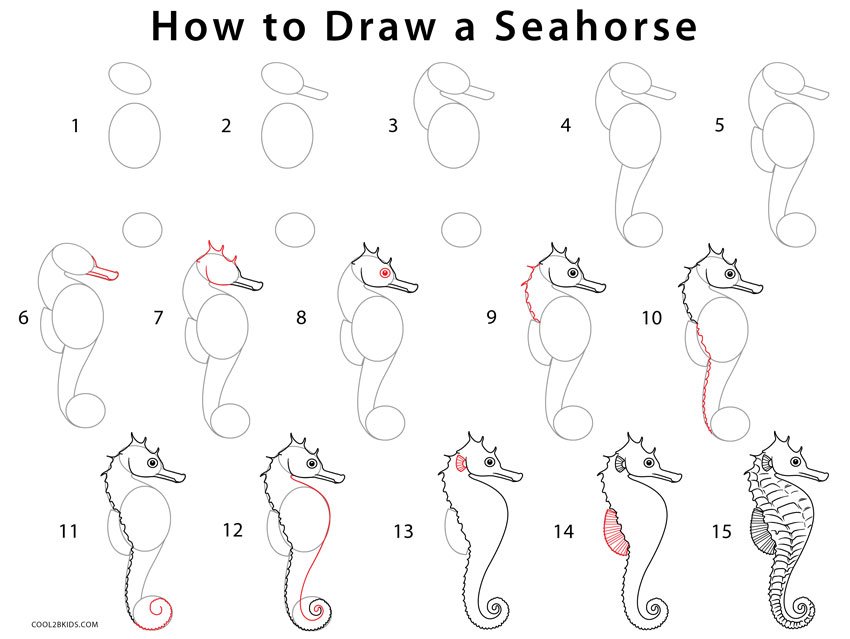 How to Draw a Seahorse

1 2 3 4 5

6 7 8 9 10

11 12 13 14 15

COOL2BKIDS.COM