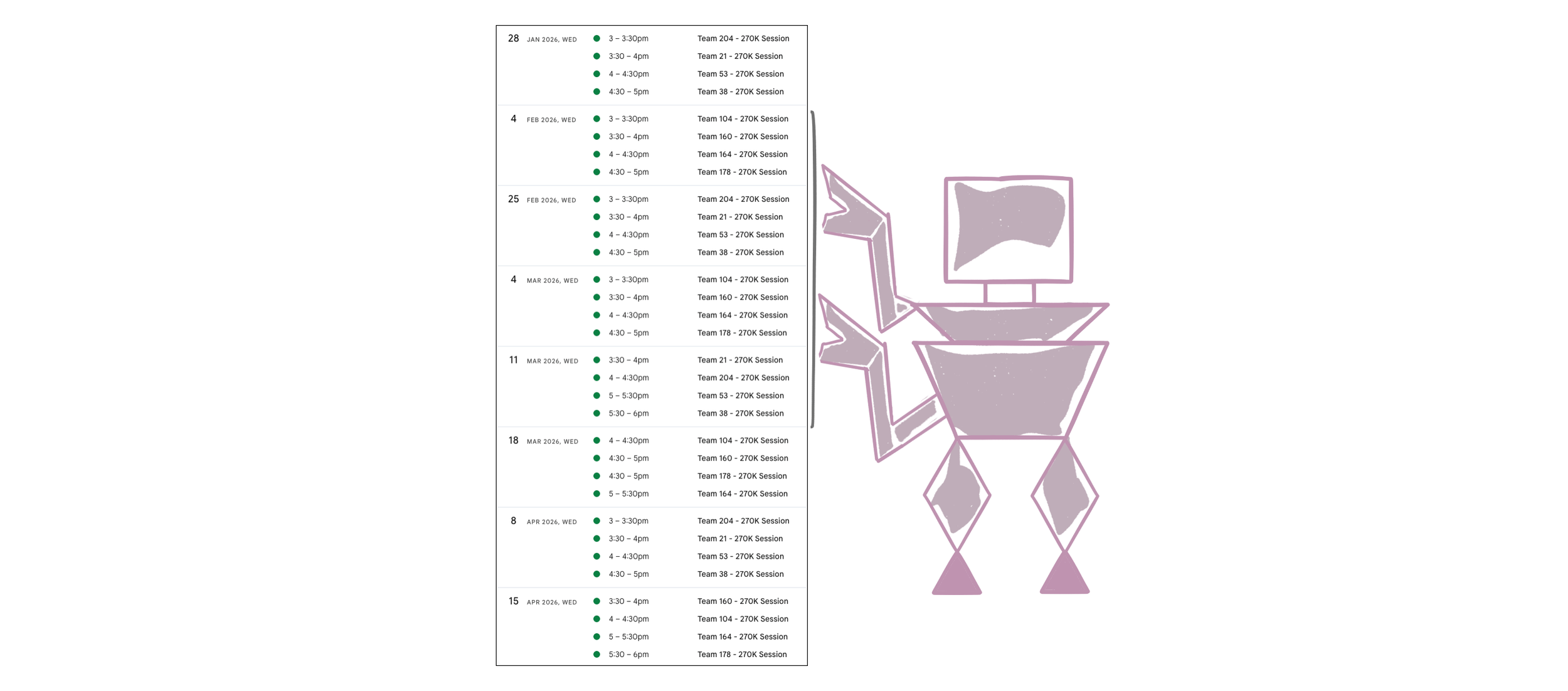 28 JAN 2026, WED
3 – 3:30pm Team 204 - 270K Session
3:30 – 4pm Team 21 - 270K Session
4 – 4:30pm Team 53 - 270K Session
4:30 – 5pm Team 38 - 270K Session

4 FEB 2026, WED
3 – 3:30pm Team 104 - 270K Session
3:30 – 4pm Team 160 - 270K Session
4 – 4:30pm Team 164 - 270K Session
4:30 – 5pm Team 178 - 270K Session

25 FEB 2026, WED
3 – 3:30pm Team 204 - 270K Session
3:30 – 4pm Team 21 - 270K Session
4 – 4:30pm Team 53 - 270K Session
4:30 – 5pm Team 38 - 270K Session

4 MAR 2026, WED
3 – 3:30pm Team 104 - 270K Session
3:30 – 4pm Team 160 - 270K Session
4 – 4:30pm Team 164 - 270K Session
4:30 – 5pm Team 178 - 270K Session

11 MAR 2026, WED
3:30 – 4pm Team 21 - 270K Session
4 – 4:30pm Team 204 - 270K Session
5 – 5:30pm Team 53 - 270K Session
5:30 – 6pm Team 38 - 270K Session

18 MAR 2026, WED
4 – 4:30pm Team 104 - 270K Session
4:30 – 5pm Team 160 - 270K Session
4:30 – 5pm Team 178 - 270K Session
5 – 5:30pm Team 164 - 270K Session

8 APR 2026, WED
3 – 3:30pm Team 204 - 270K Session
3:30 – 4pm Team 21 - 270K Session
4 – 4:30pm Team 53 - 270K Session
4:30 – 5pm Team 38 - 270K Session

15 APR 2026, WED
3:30 – 4pm Team 160 - 270K Session
4 – 4:30pm Team 104 - 270K Session
5 – 5:30pm Team 164 - 270K Session
5:30 – 6pm Team 178 - 270K Session