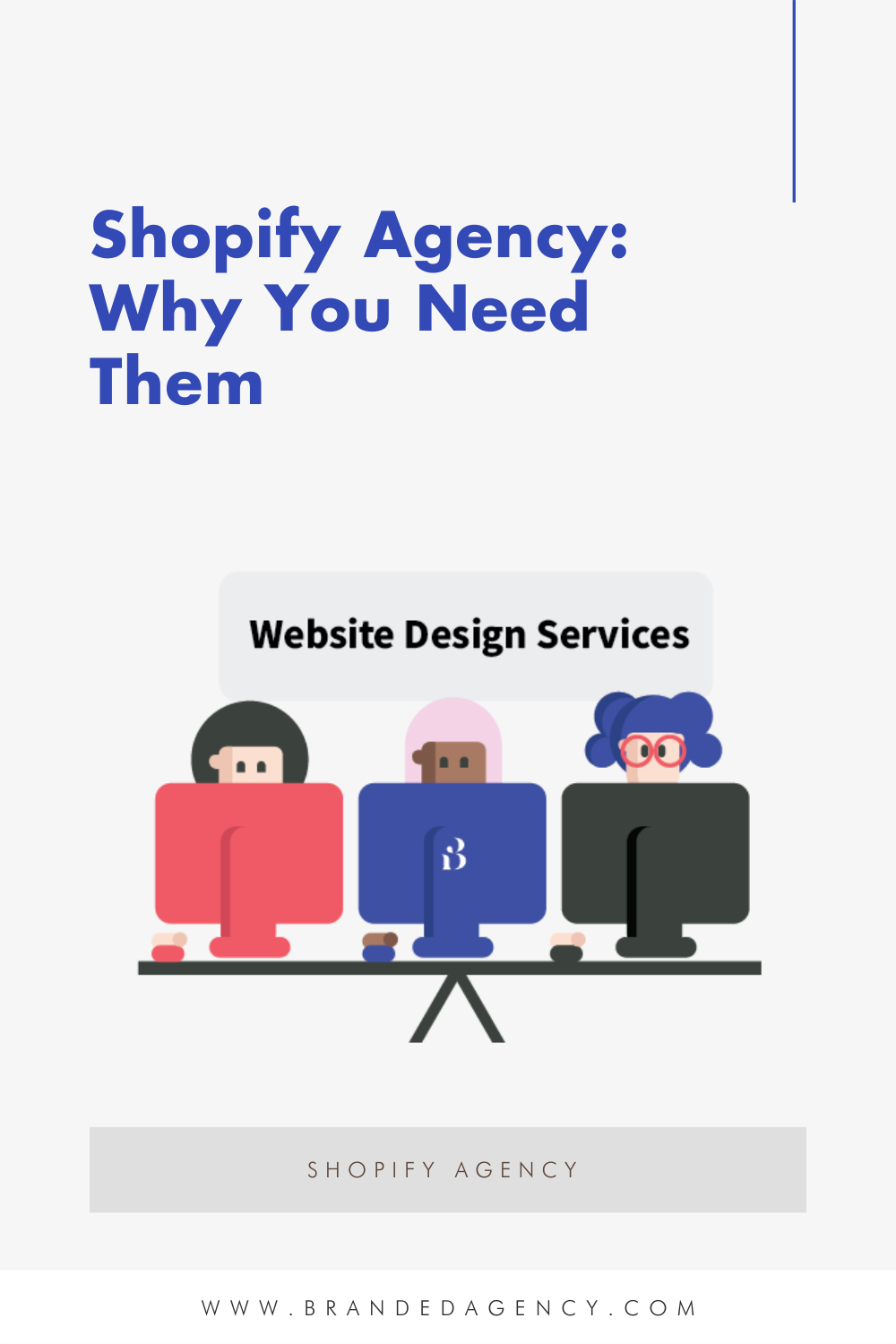 Shopify Agency: Why You Need Them

Website Design Services

B

SHOPIFY AGENCY

WWW.BRANDEDAGENCY.COM