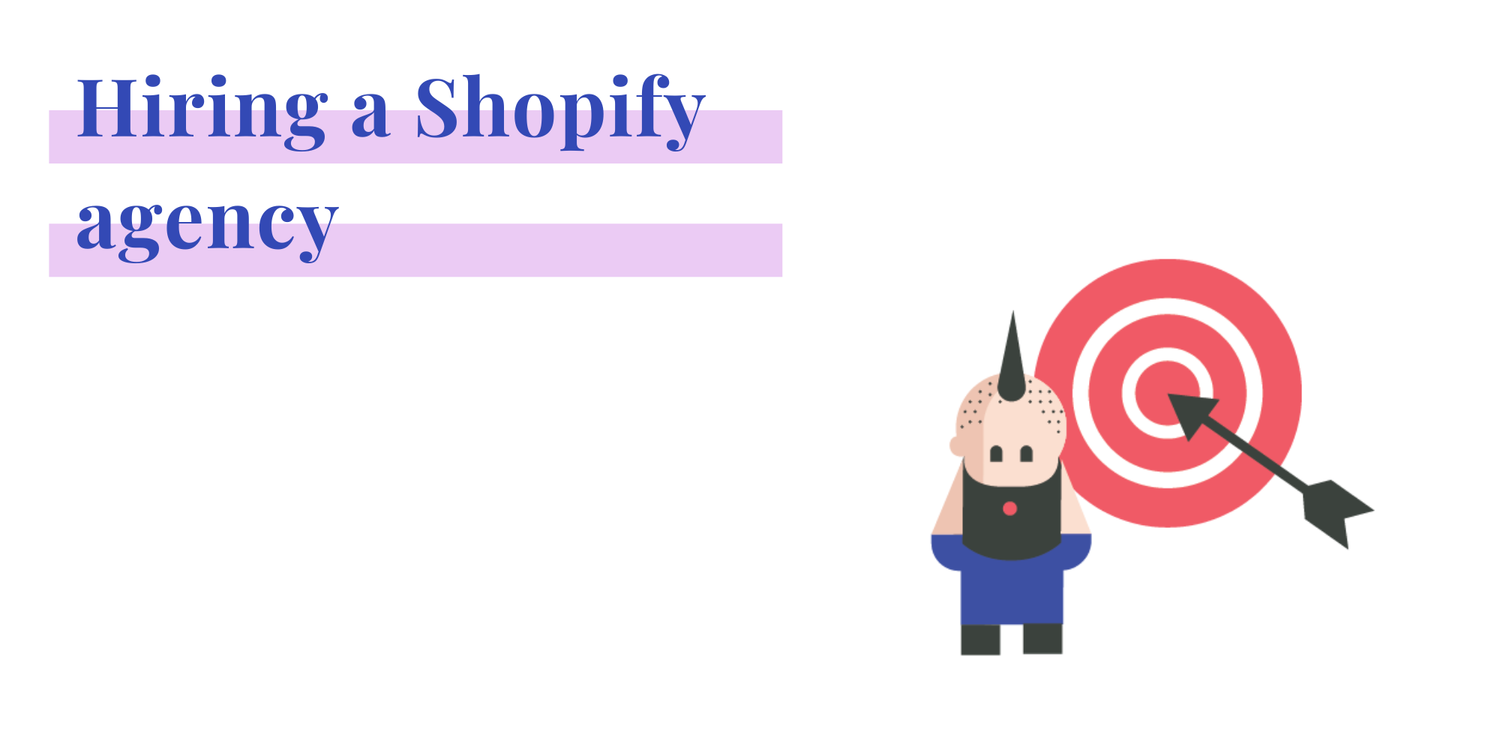 Hiring a Shopify agency