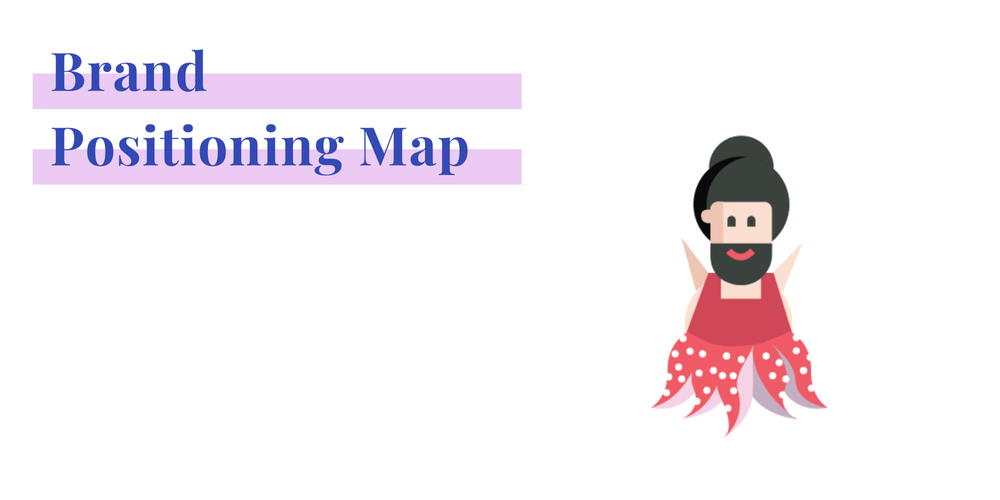 Brand
Positioning Map