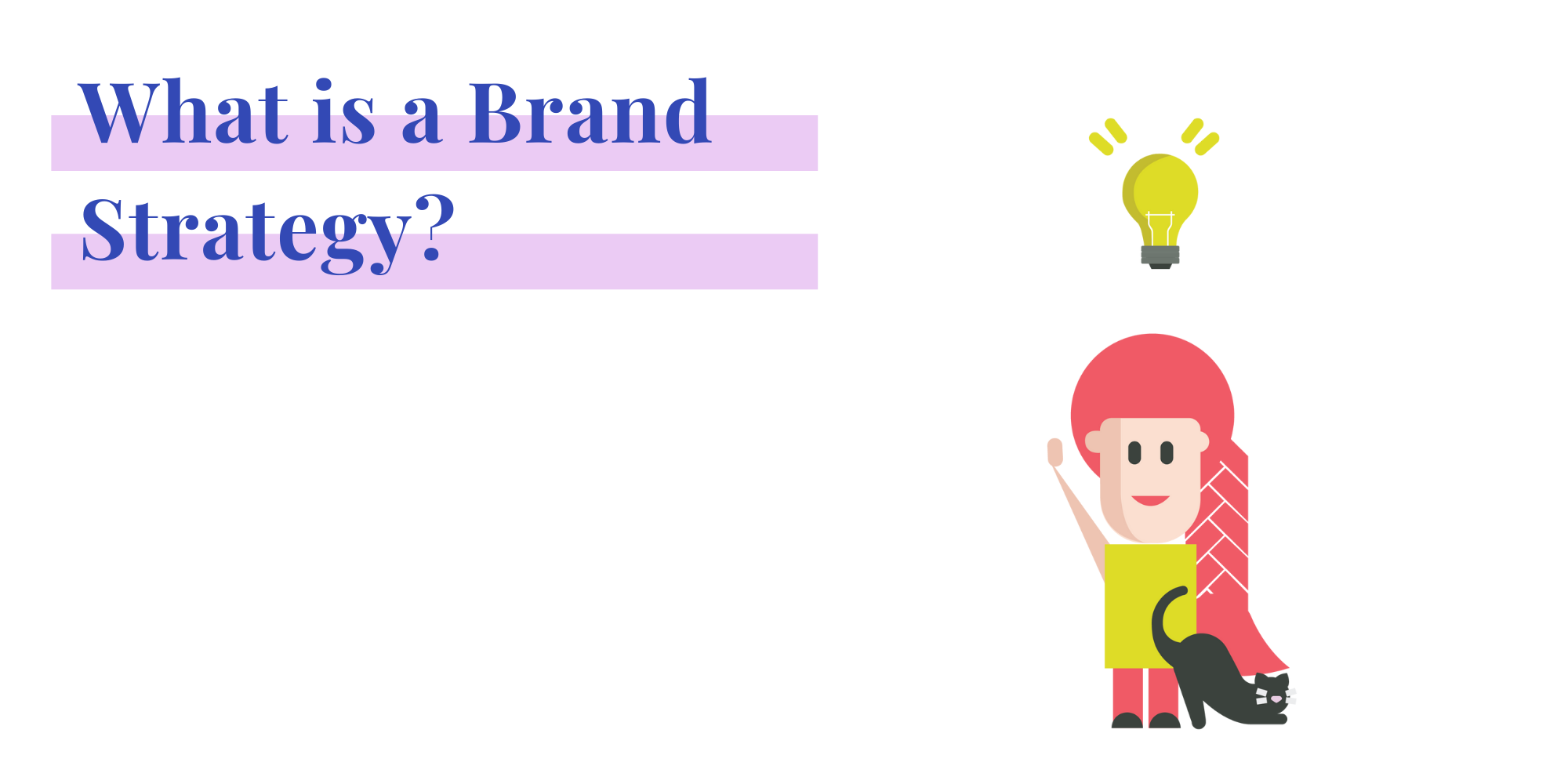 What is a Brand Strategy?