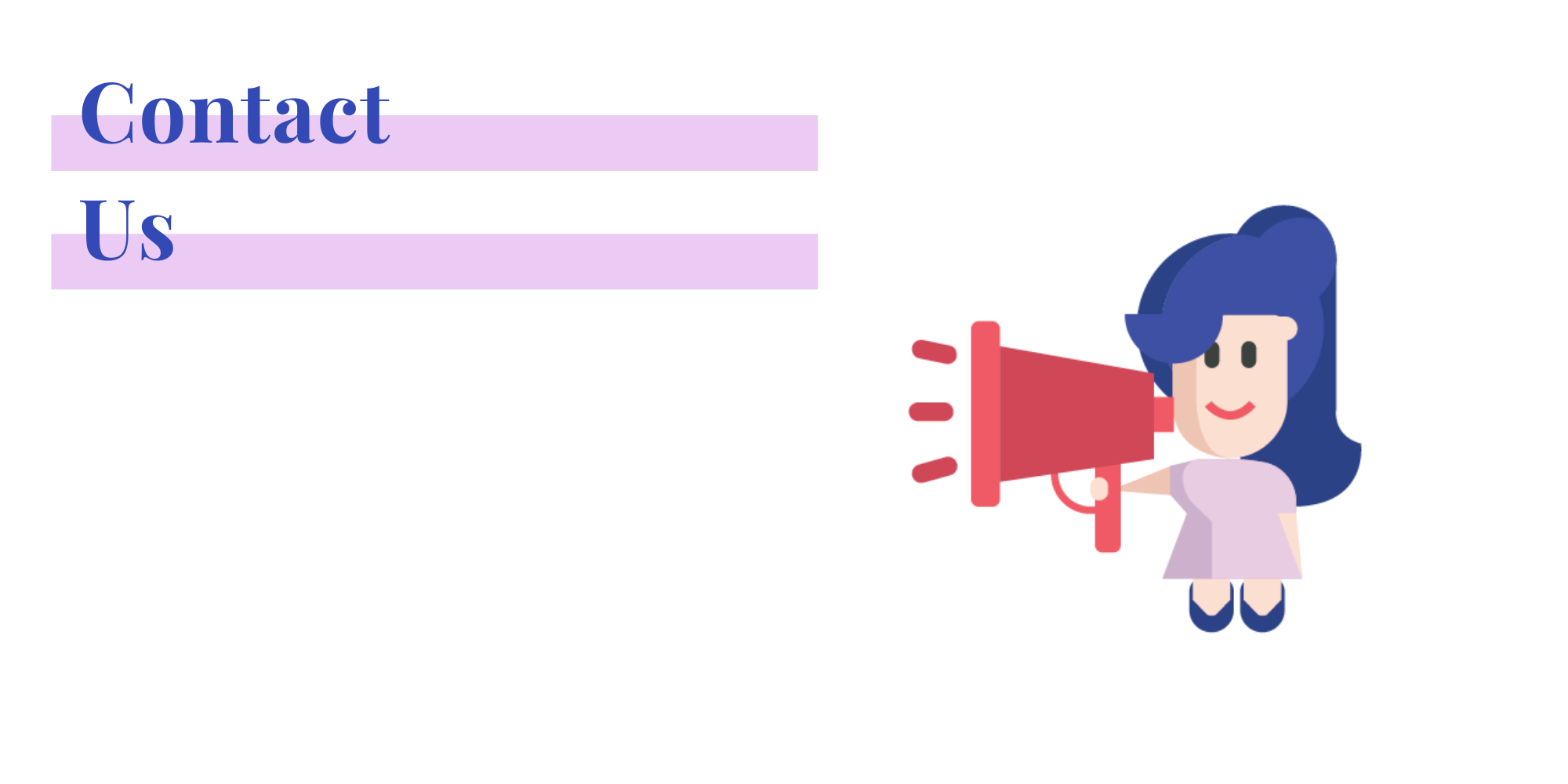 Contact
Us