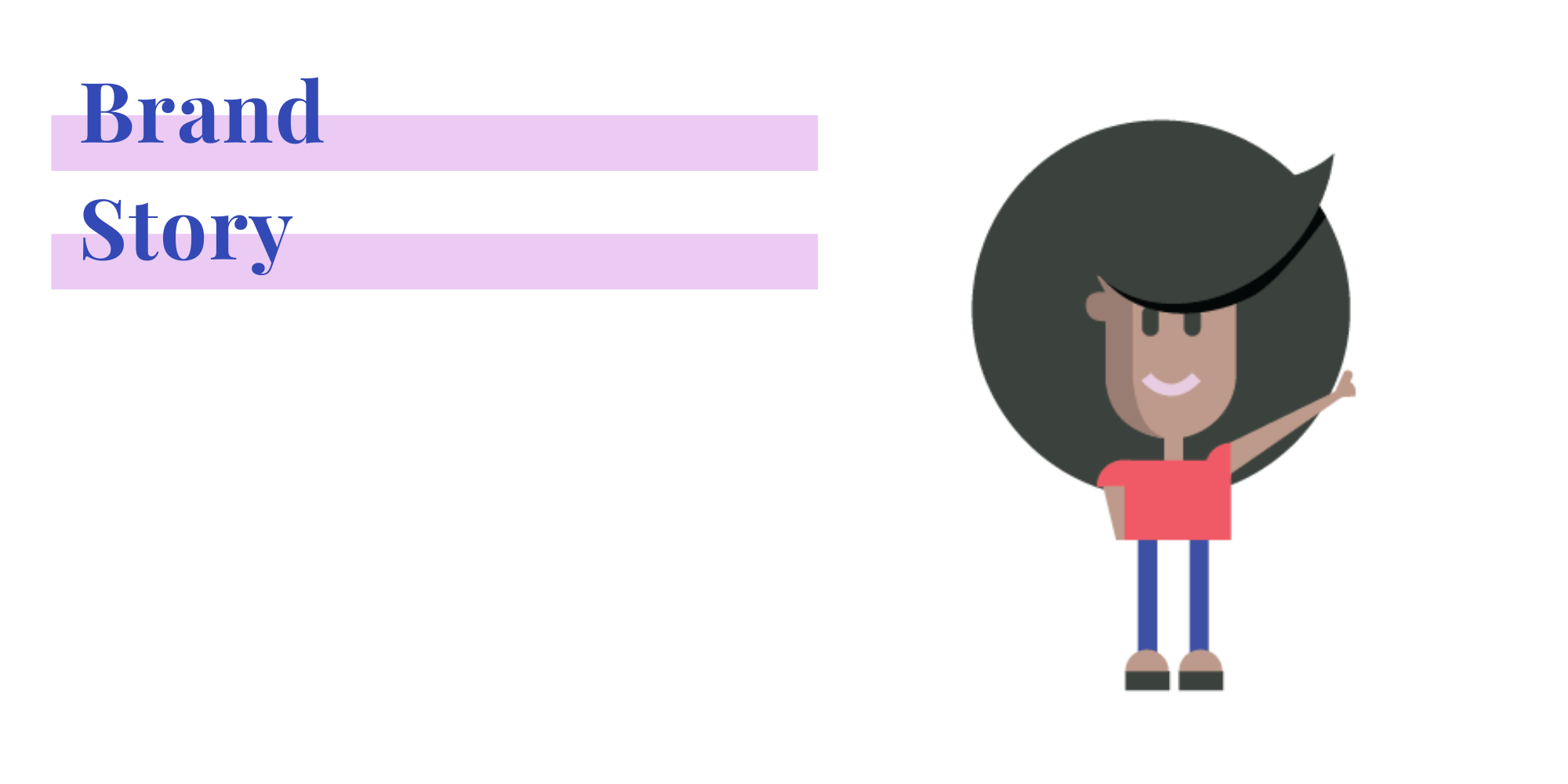 Brand
Story