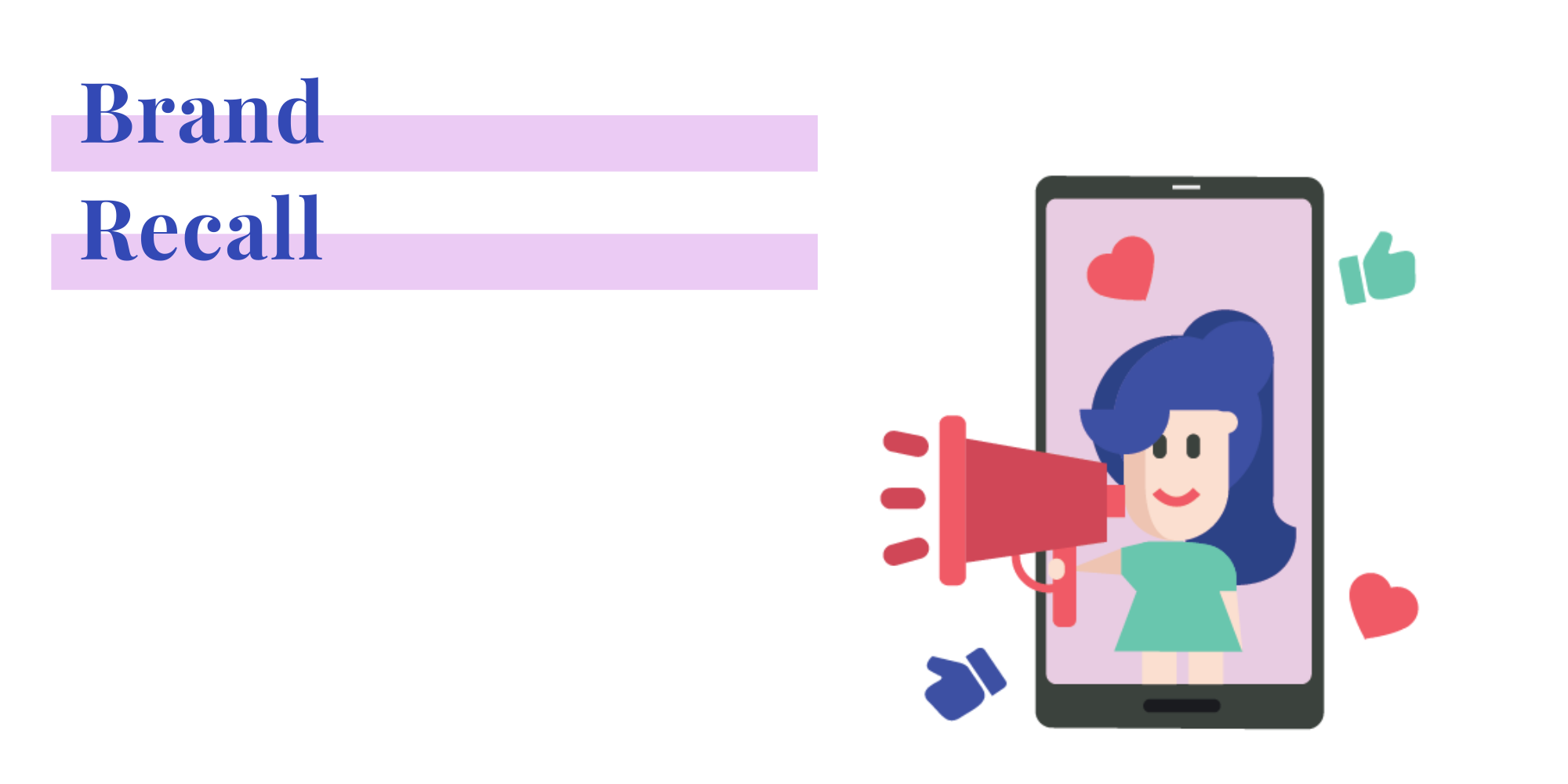 Brand
Recall