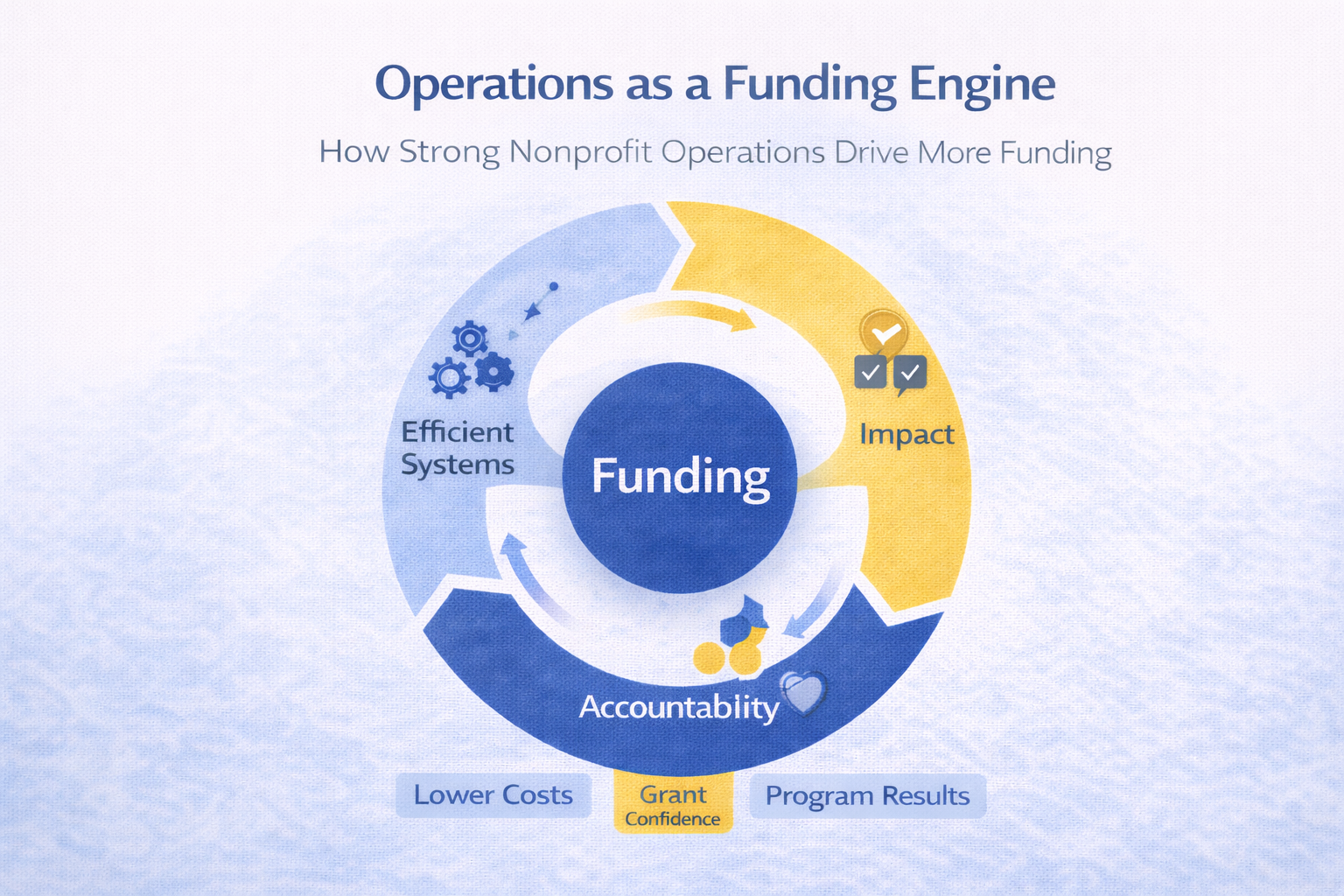 Operations as a Funding Engine

How Strong Nonprofit Operations Drive More Funding

Efficient Systems

Funding

Impact

Accountablity

Lower Costs

Grant Confidence

Program Results