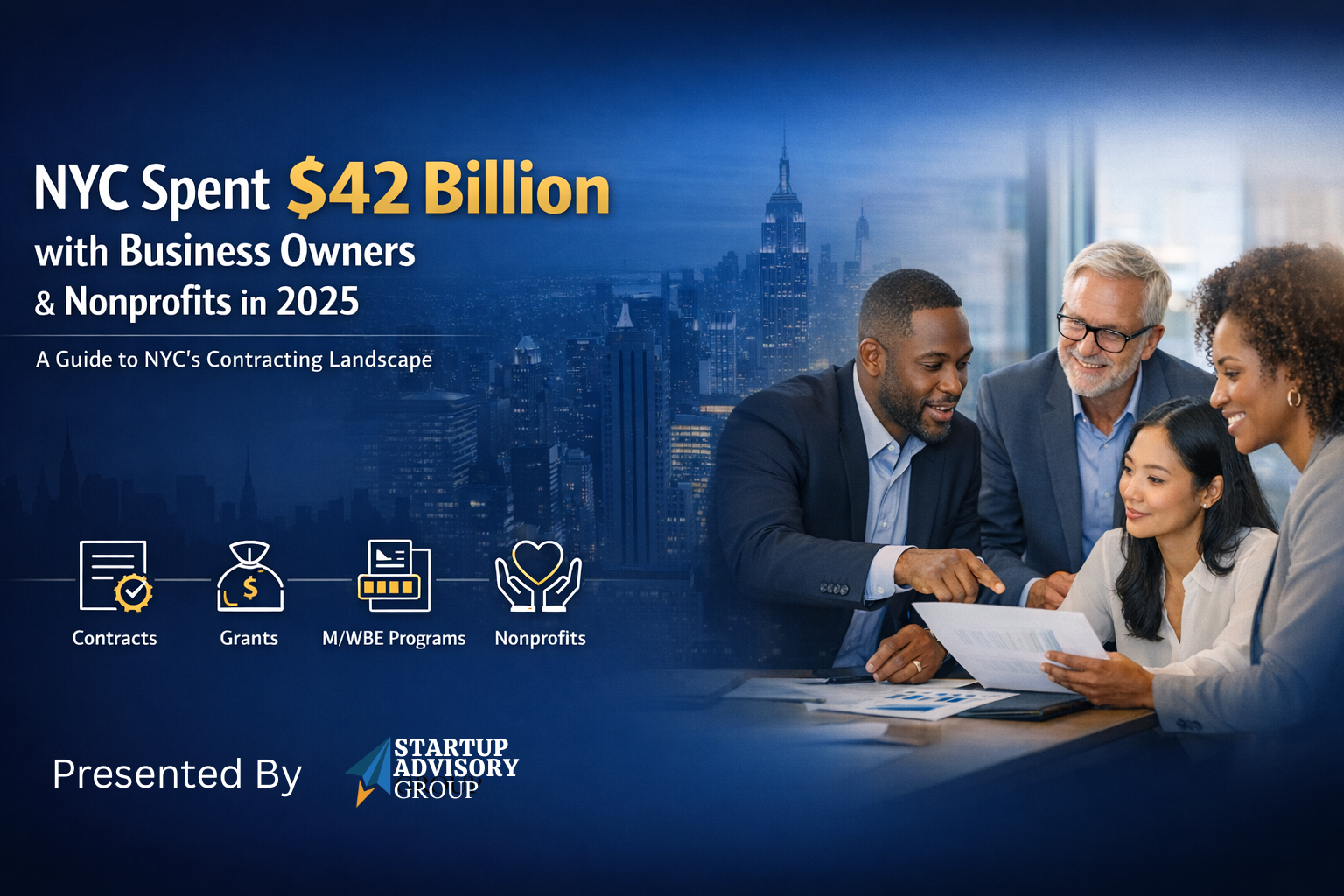 NYC Spent $42 Billion with Business Owners & Nonprofits in 2025

A Guide to NYC's Contracting Landscape

Contracts

Grants

M/WBE Programs

Nonprofits

Presented By

STARTUP ADVISORY GROUP