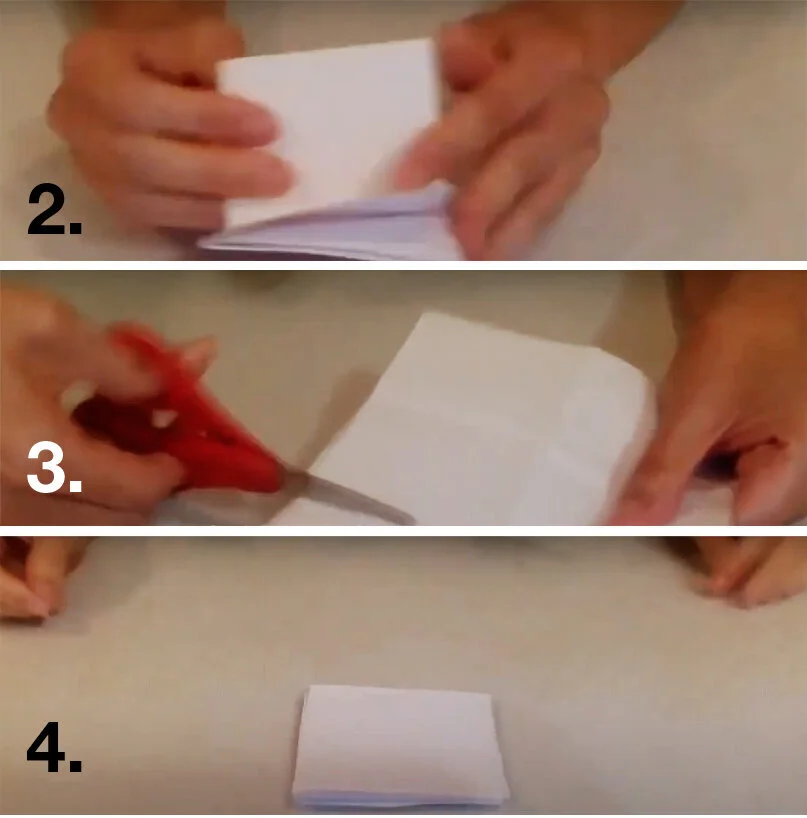 2.

3.

4.