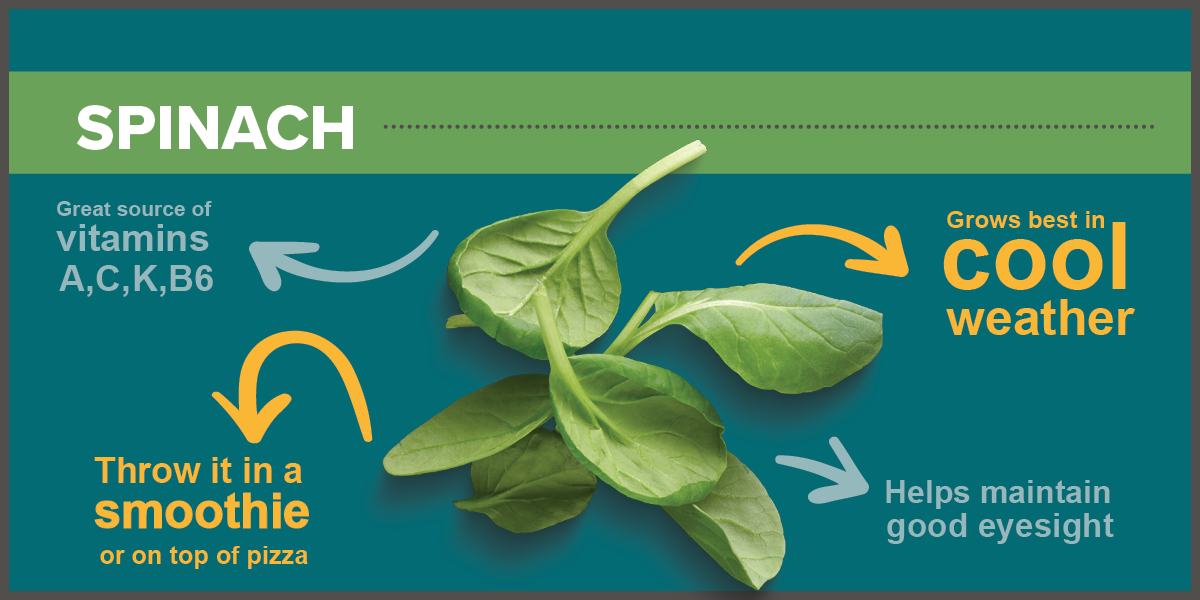 SPINACH

Great source of vitamins A,C,K,B6

Grows best in cool weather

Throw it in a smoothie or on top of pizza

Helps maintain good eyesight