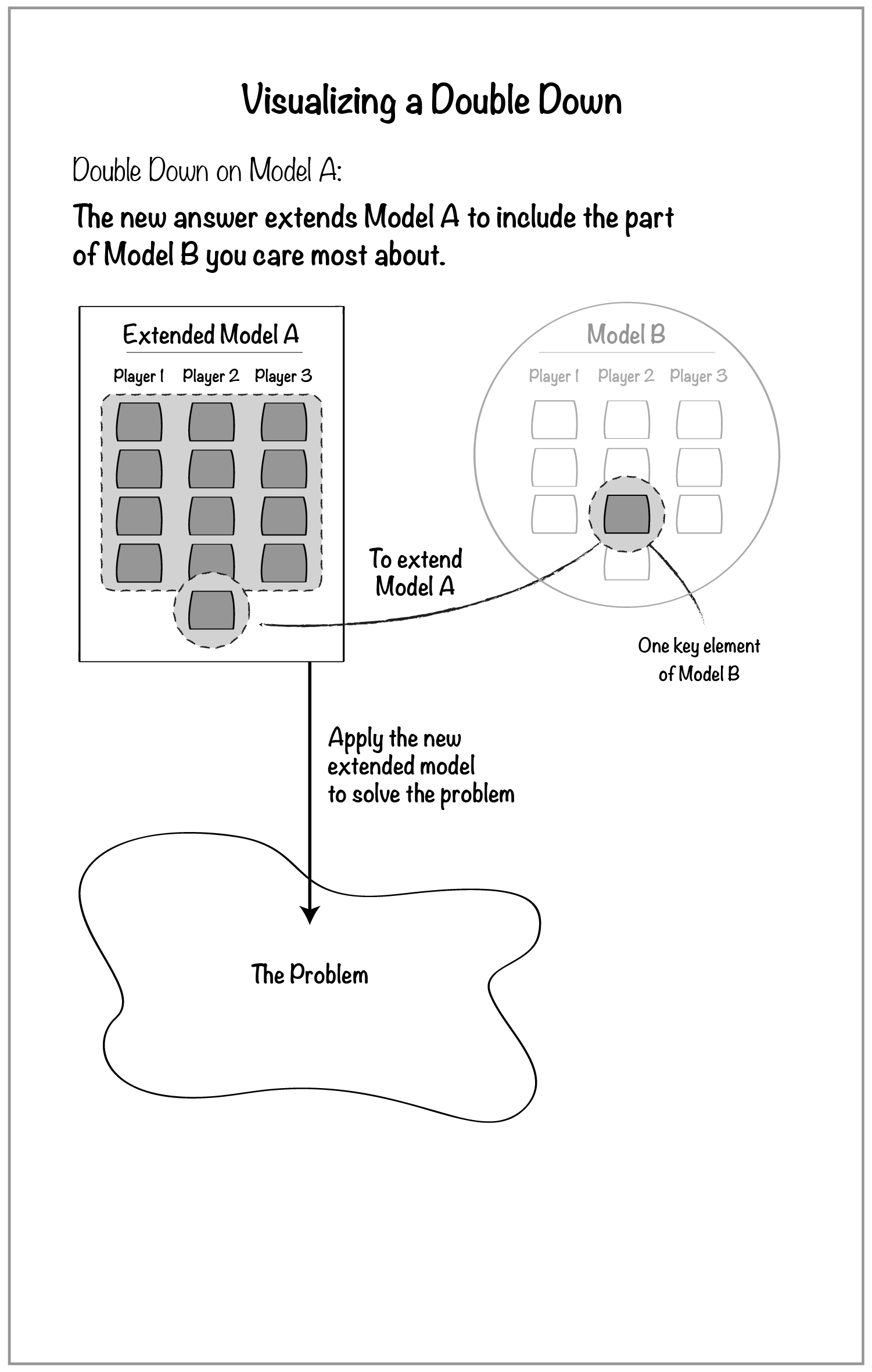 Visualizing a Double Down

Double Down on Model A:

The new answer extends Model A to include the part of Model B you care most about.

Extended Model A

Player 1 Player 2 Player 3

Model B

Player 1 Player 2 Player 3

To extend Model A

One key element of Model B

Apply the new extended model to solve the problem

The Problem