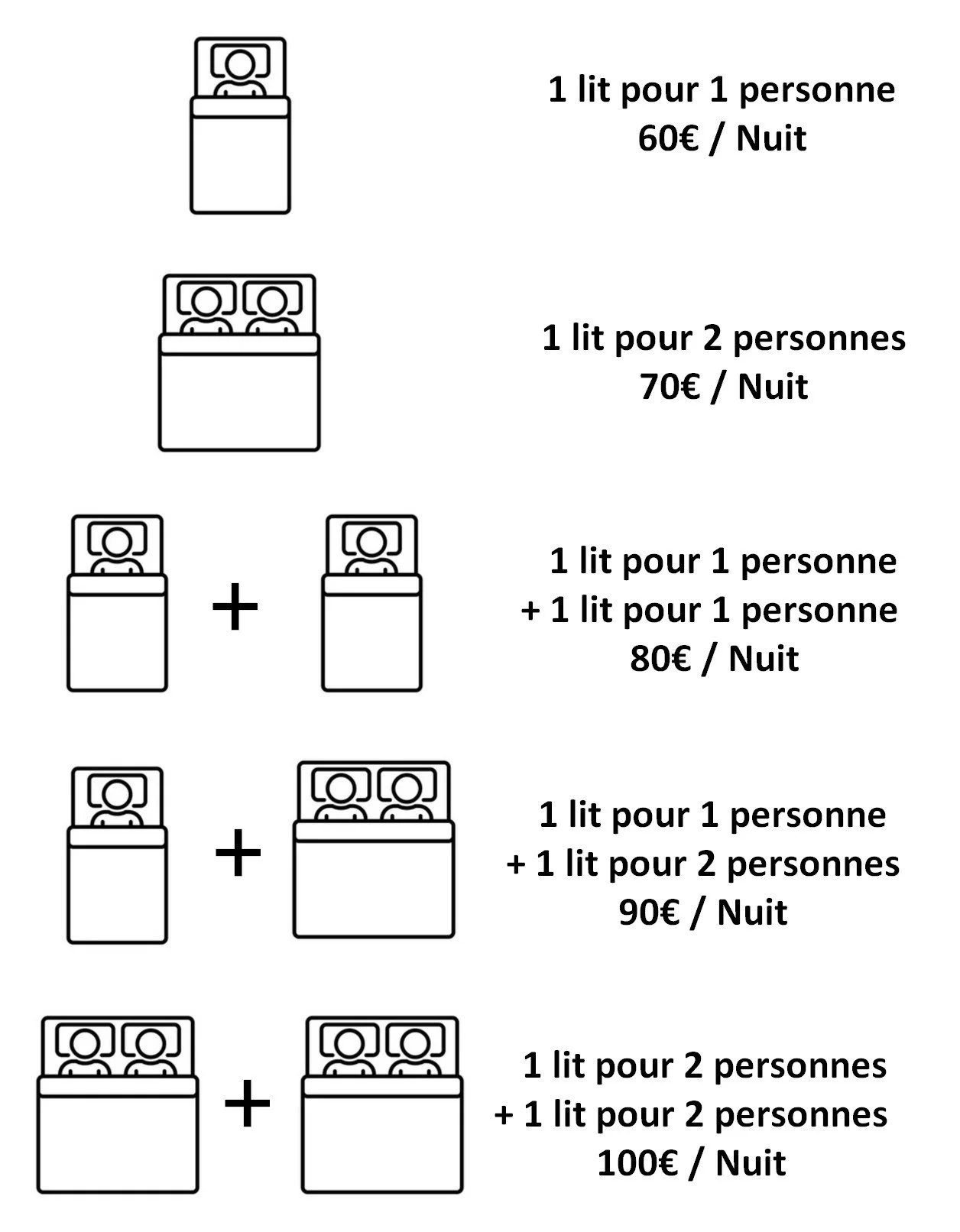 1 lit pour 1 personne
60€ / Nuit

1 lit pour 2 personnes
70€ / Nuit

+

1 lit pour 1 personne
+ 1 lit pour 1 personne
80€ / Nuit

+

1 lit pour 1 personne
+ 1 lit pour 2 personnes
90€ / Nuit

+

1 lit pour 2 personnes
+ 1 lit pour 2 personnes
100€ / Nuit