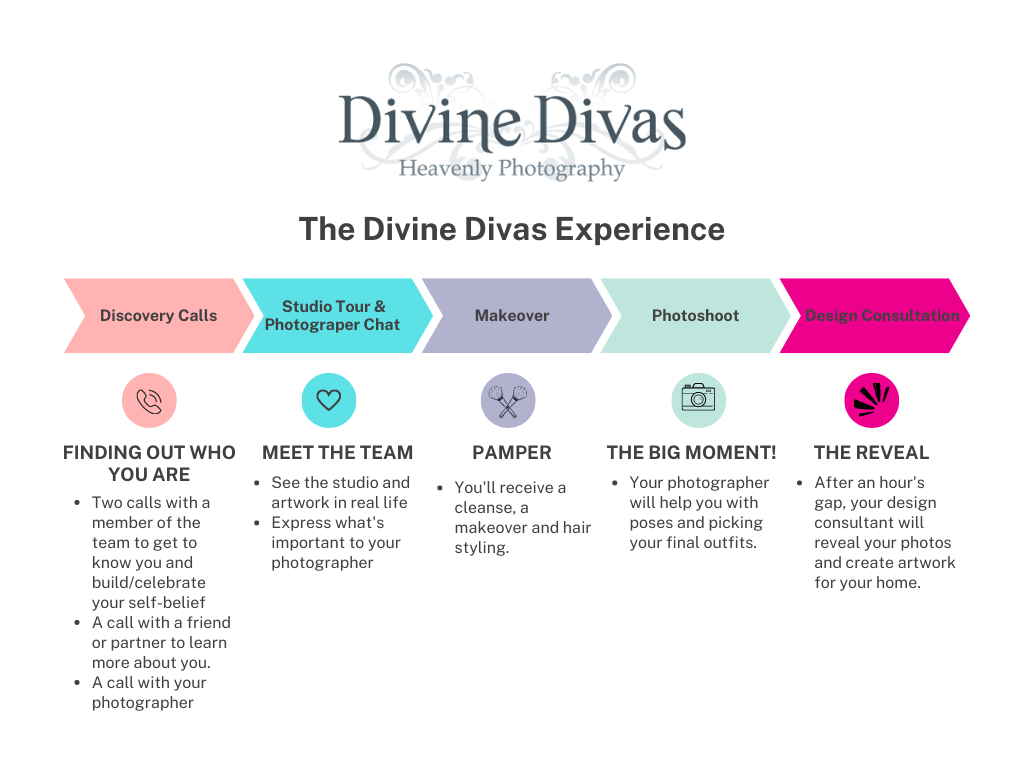 Divine Divas
Heavenly Photography

The Divine Divas Experience

Discovery Calls

Studio Tour & Photograper Chat

Makeover

Photoshoot

Design Consultation

FINDING OUT WHO YOU ARE

- Two calls with a member of the team to get to know you and build/celebrate your self-belief
- A call with a friend or partner to learn more about you.
- A call with your photographer

MEET THE TEAM

- See the studio and artwork in real life
- Express what's important to your photographer

PAMPER

- You'll receive a cleanse, a makeover and hair styling.

THE BIG MOMENT!

- Your photographer will help you with poses and picking your final outfits.

THE REVEAL

- After an hour's gap, your design consultant will reveal your photos and create artwork for your home.