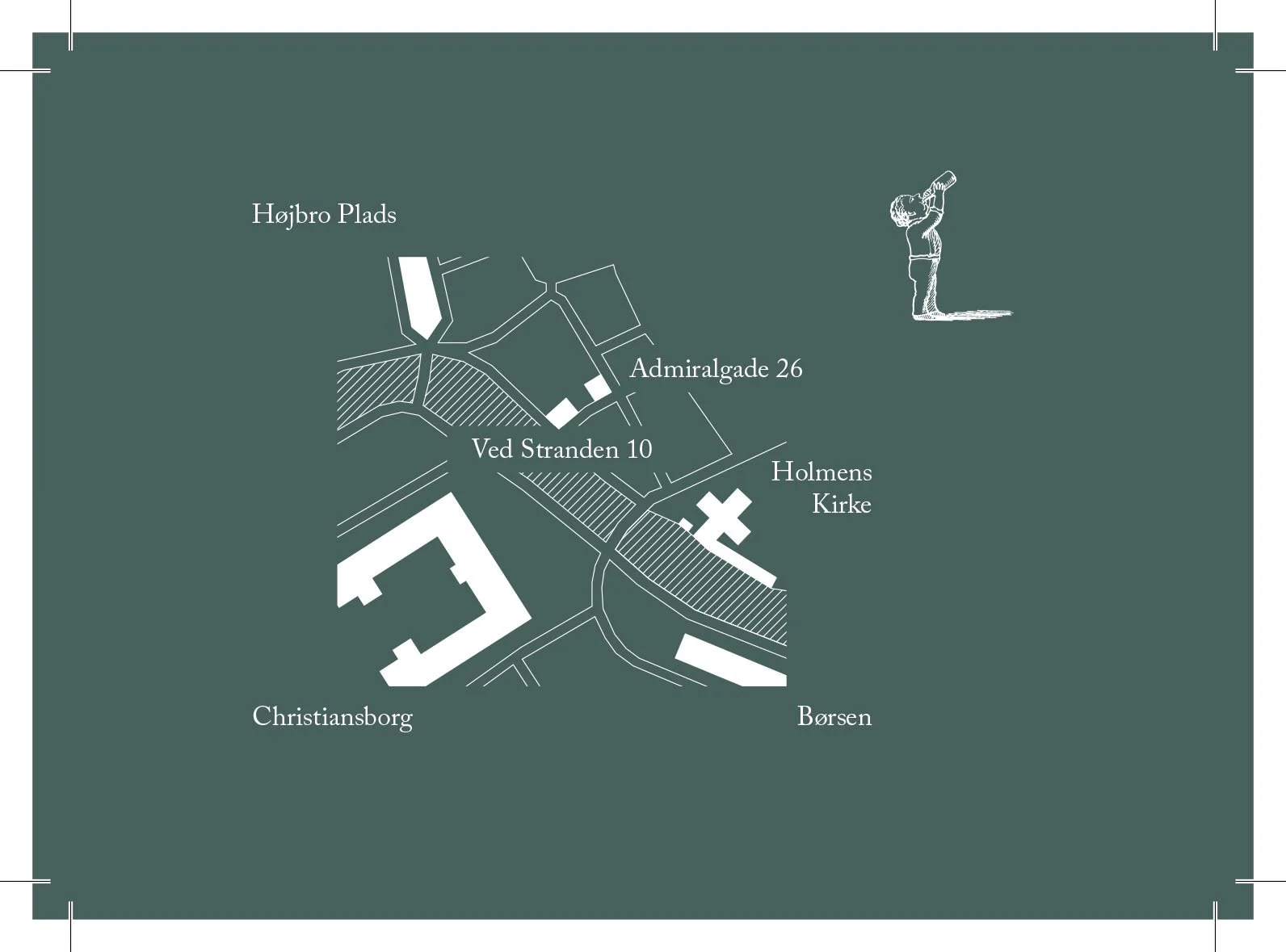 Højbro Plads

Admiralgade 26

Ved Stranden 10

Holmens Kirke

Christiansborg

Børsen