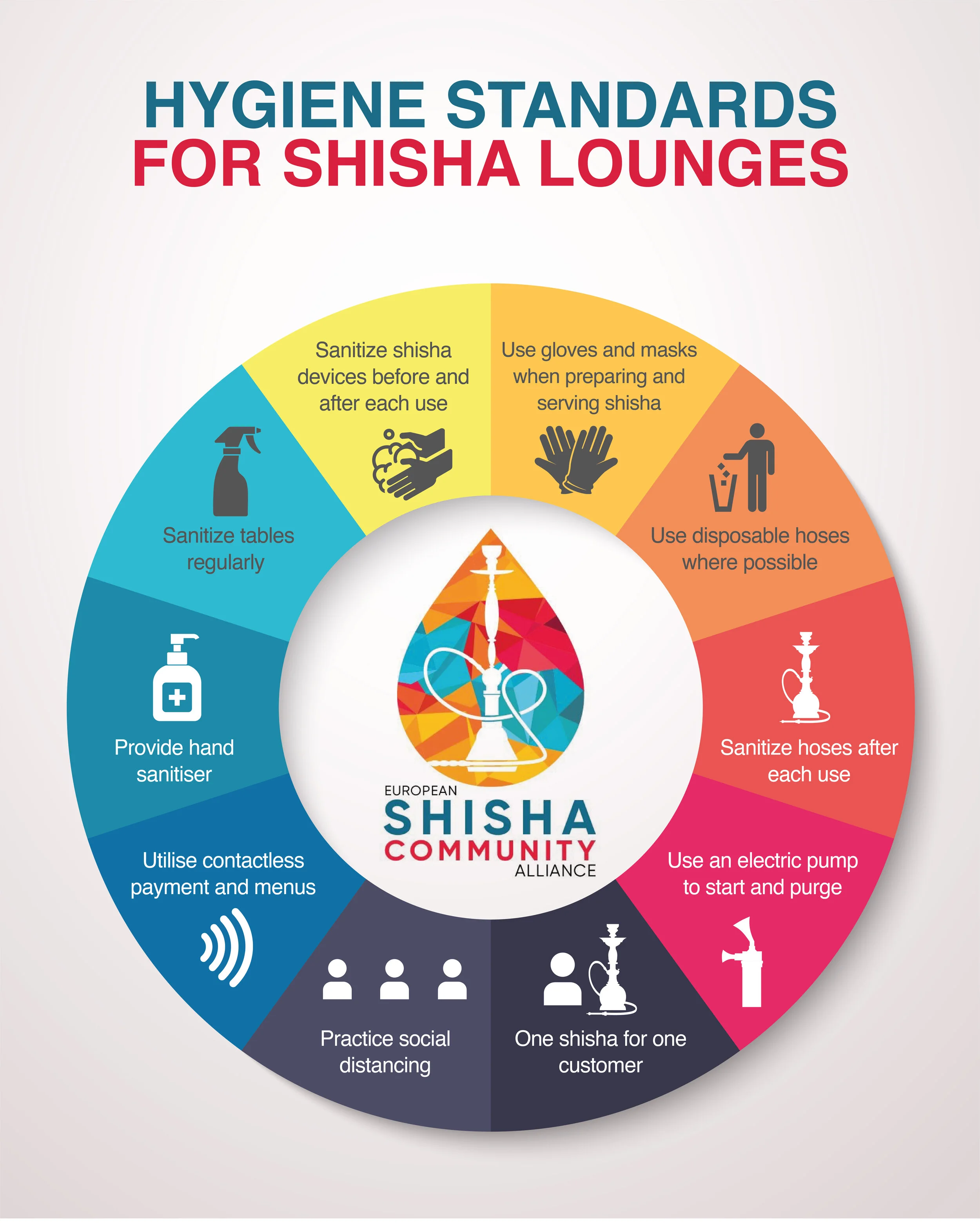 HYGIENE STANDARDS
FOR SHISHA LOUNGES

Sanitize shisha devices before and after each use

Use gloves and masks when preparing and serving shisha

Use disposable hoses where possible

Sanitize hoses after each use

Use an electric pump to start and purge

One shisha for one customer

Practice social distancing

Utilise contactless payment and menus

Provide hand sanitiser

Sanitize tables regularly

EUROPEAN
SHISHA
COMMUNITY
ALLIANCE