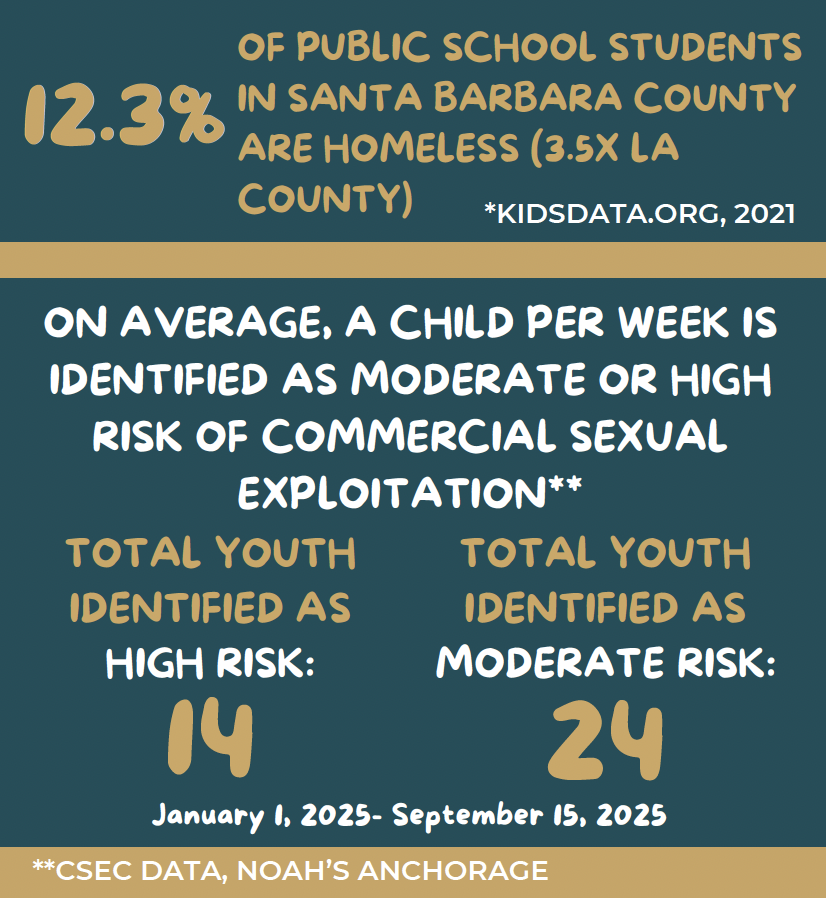 12.3% OF PUBLIC SCHOOL STUDENTS IN SANTA BARBARA COUNTY ARE HOMELESS (3.5X LA COUNTY)

*KIDSDATA.ORG, 2021

ON AVERAGE, A CHILD PER WEEK IS IDENTIFIED AS MODERATE OR HIGH RISK OF COMMERCIAL SEXUAL EXPLOITATION**

TOTAL YOUTH IDENTIFIED AS HIGH RISK:

14

TOTAL YOUTH IDENTIFIED AS MODERATE RISK:

24

January 1, 2025- September 15, 2025

**CSEC DATA, NOAH'S ANCHORAGE