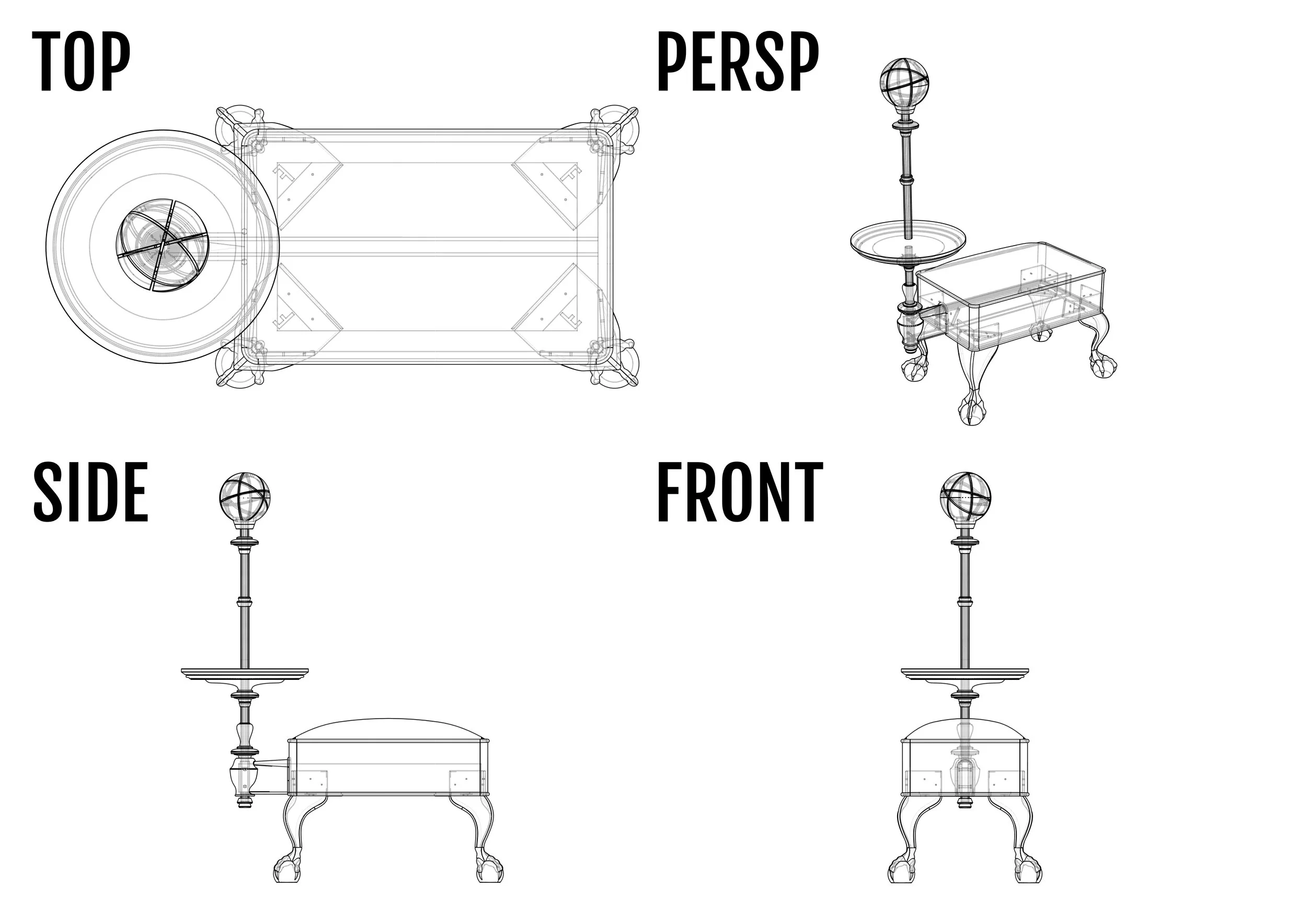 TOP

PERSP

SIDE

FRONT