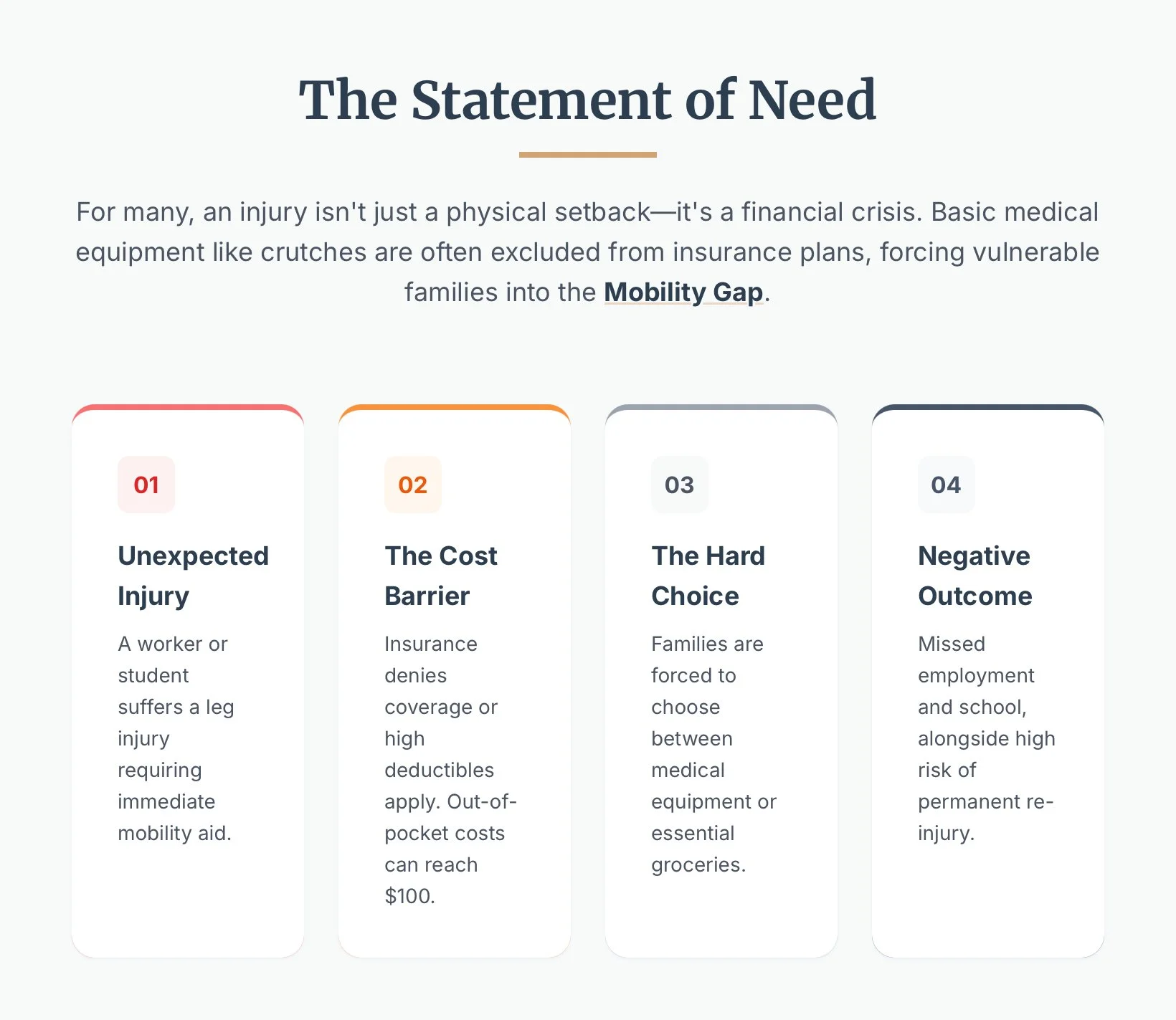 The Statement of Need

For many, an injury isn't just a physical setback—it's a financial crisis. Basic medical equipment like crutches are often excluded from insurance plans, forcing vulnerable families into the Mobility Gap.

01

Unexpected Injury

A worker or student suffers a leg injury requiring immediate mobility aid.

02

The Cost Barrier

Insurance denies coverage or high deductibles apply. Out-of-pocket costs can reach $100.

03

The Hard Choice

Families are forced to choose between medical equipment or essential groceries.

04

Negative Outcome

Missed employment and school, alongside high risk of permanent re-injury.