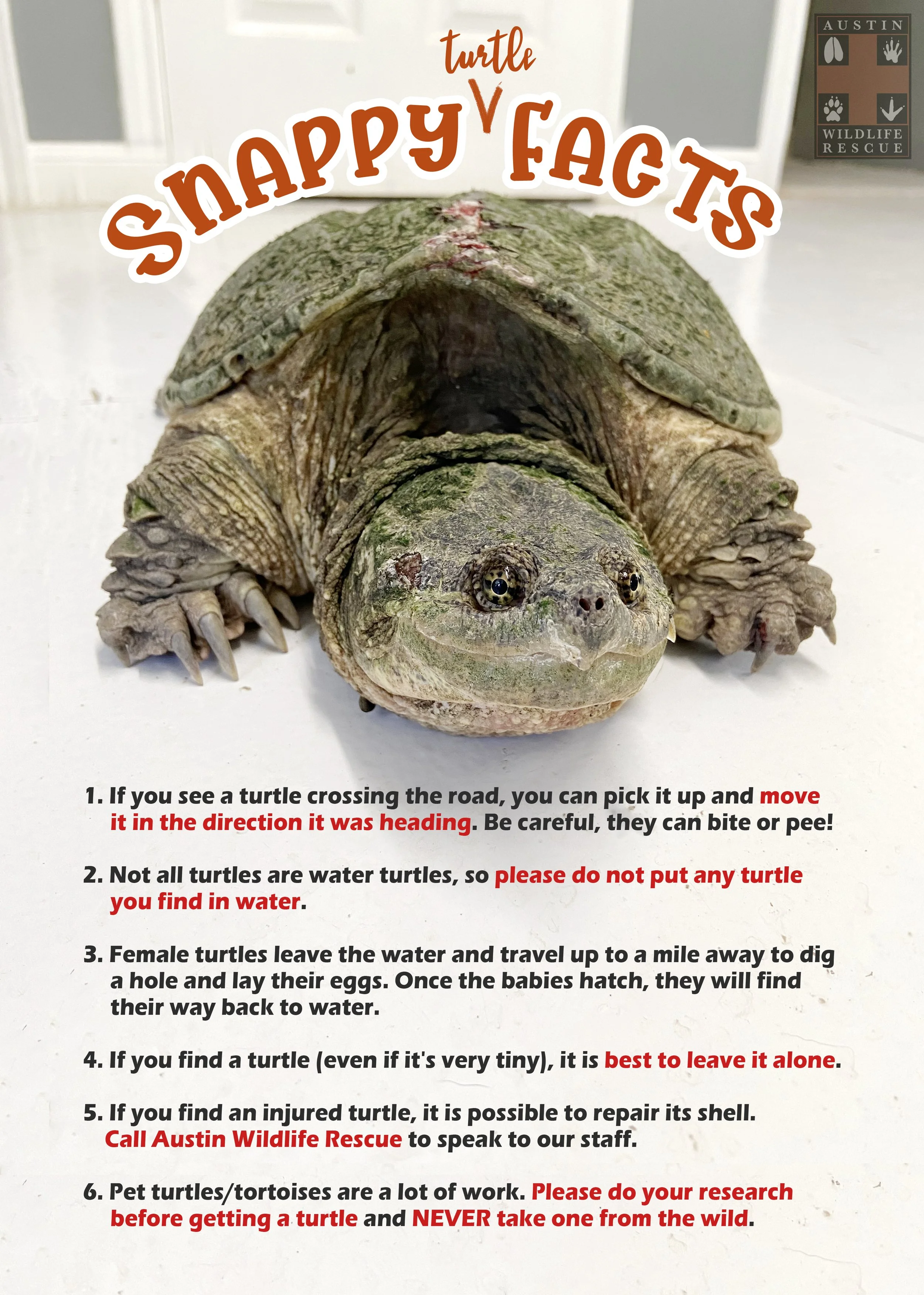 AUSTIN
WILDLIFE
RESCUE

SNAPPY turtle FACTS

1. If you see a turtle crossing the road, you can pick it up and move it in the direction it was heading. Be careful, they can bite or pee!

2. Not all turtles are water turtles, so please do not put any turtle you find in water.

3. Female turtles leave the water and travel up to a mile away to dig a hole and lay their eggs. Once the babies hatch, they will find their way back to water.

4. If you find a turtle (even if it's very tiny), it is best to leave it alone.

5. If you find an injured turtle, it is possible to repair its shell. Call Austin Wildlife Rescue to speak to our staff.

6. Pet turtles/tortoises are a lot of work. Please do your research before getting a turtle and NEVER take one from the wild.