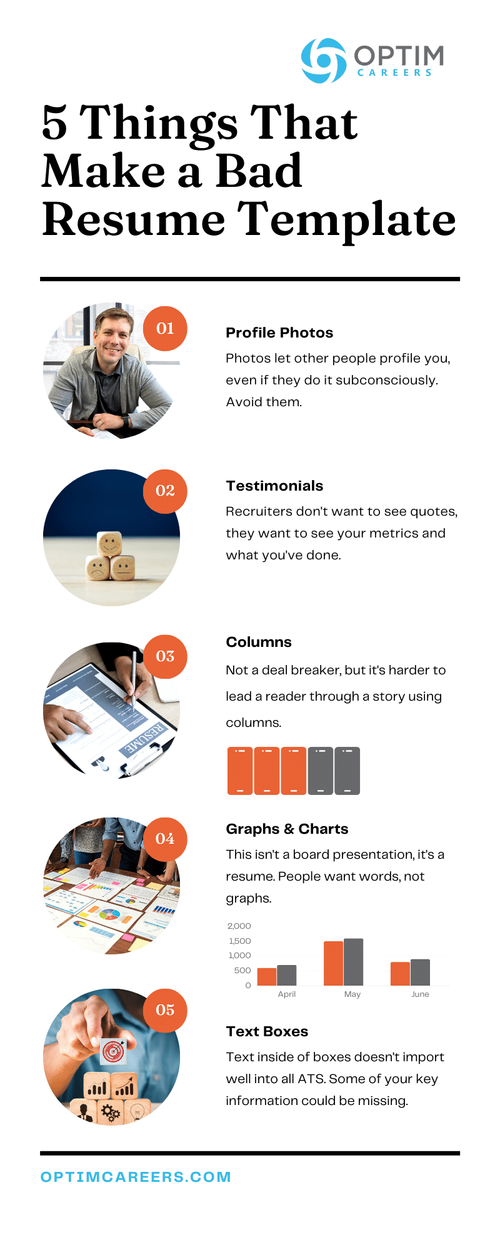 OPTIM CAREERS

5 Things That Make a Bad Resume Template

01
Profile Photos
Photos let other people profile you, even if they do it subconsciously. Avoid them.

02
Testimonials
Recruiters don't want to see quotes, they want to see your metrics and what you've done.

03
RESUME
Columns
Not a deal breaker, but it's harder to lead a reader through a story using columns.

04
Graphs & Charts
This isn't a board presentation, it's a resume. People want words, not graphs.

2,000
1,500
1,000
500
0
April
May
June

05
Text Boxes
Text inside of boxes doesn't import well into all ATS. Some of your key information could be missing.

OPTIMCAREERS.COM