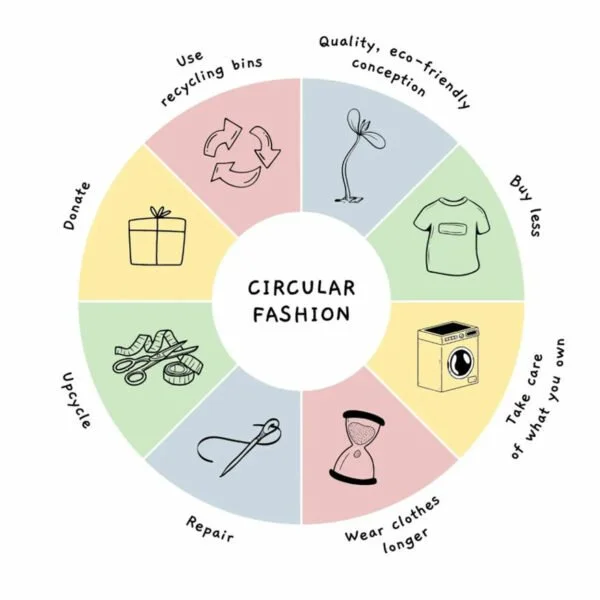 CIRCULAR FASHION

Quality, eco-friendly conception

Buy less

Take care of what you own

Wear clothes longer

Repair

Upcycle

Donate

Use recycling bins