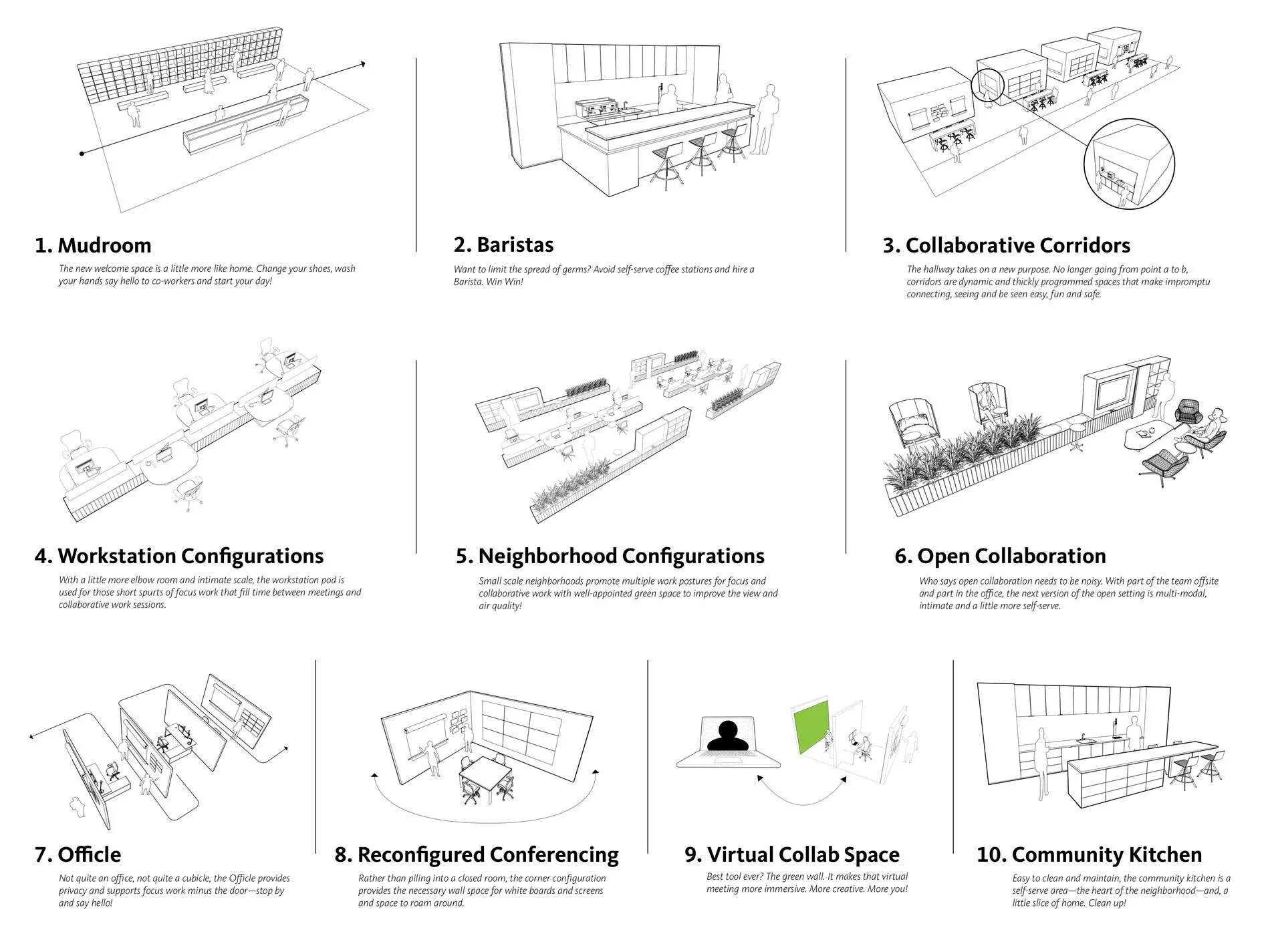 1. Mudroom

The new welcome space is a little more like home. Change your shoes, wash your hands say hello to co-workers and start your day!

2. Baristas

Want to limit the spread of germs? Avoid self-serve coffee stations and hire a Barista. Win Win!

3. Collaborative Corridors

The hallway takes on a new purpose. No longer going from point a to b, corridors are dynamic and thickly programmed spaces that make impromptu connecting, seeing and be seen easy, fun and safe.

4. Workstation Configurations

With a little more elbow room and intimate scale, the workstation pod is used for those short spurts of focus work that fill time between meetings and collaborative work sessions.

5. Neighborhood Configurations

Small scale neighborhoods promote multiple work postures for focus and collaborative work with well-appointed green space to improve the view and air quality!

6. Open Collaboration

Who says open collaboration needs to be noisy. With part of the team offsite and part in the office, the next version of the open setting is multi-modal, intimate and a little more self-serve.

7. Officle

Not quite an office, not quite a cubicle, the Officle provides privacy and supports focus work minus the door—stop by and say hello!

8. Reconfigured Conferencing

Rather than piling into a closed room, the corner configuration provides the necessary wall space for white boards and screens and space to roam around.

9. Virtual Collab Space

Best tool ever? The green wall. It makes that virtual meeting more immersive. More creative. More you!

10. Community Kitchen

Easy to clean and maintain, the community kitchen is a self-serve area—the heart of the neighborhood—and, a little slice of home. Clean up!