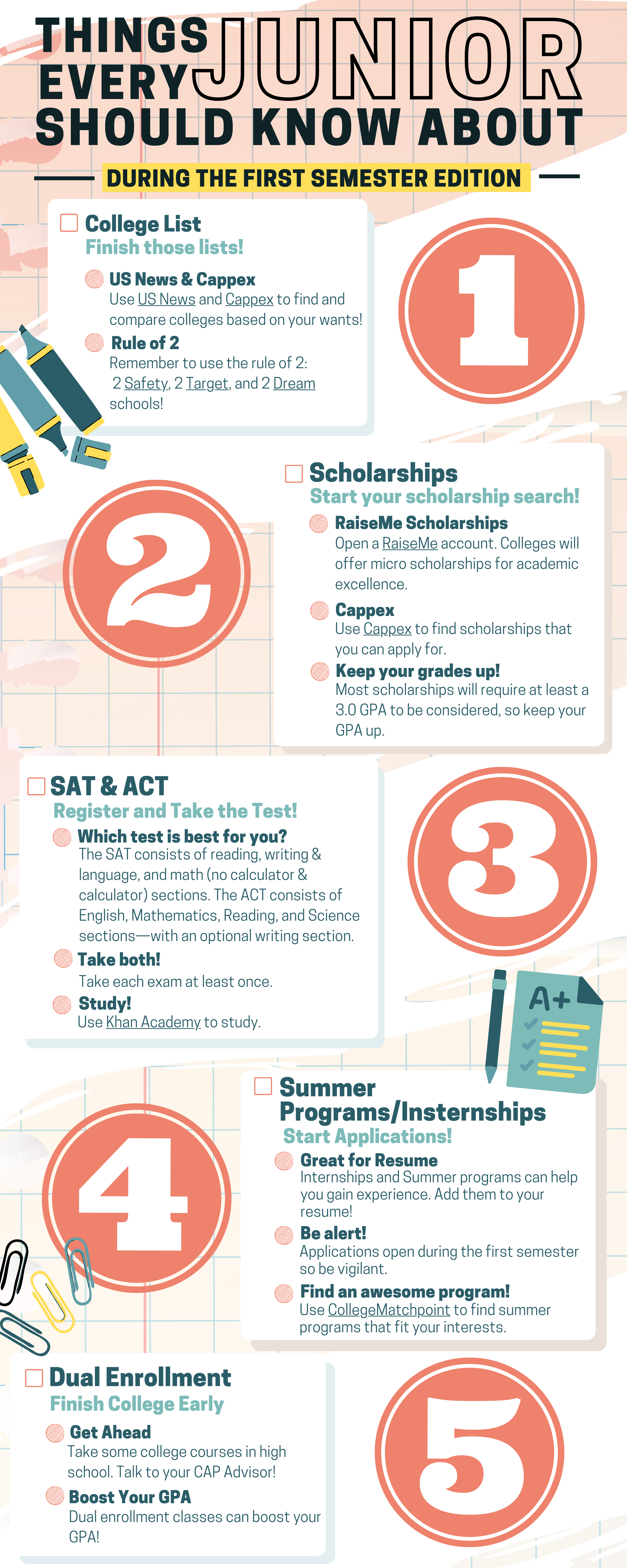 THINGS EVERY JUNIOR SHOULD KNOW ABOUT

DURING THE FIRST SEMESTER EDITION

College List
Finish those lists!

US News & Cappex
Use US News and Cappex to find and compare colleges based on your wants!

Rule of 2
Remember to use the rule of 2: 2 Safety, 2 Target, and 2 Dream schools!

1

Scholarships
Start your scholarship search!

RaiseMe Scholarships
Open a RaiseMe account. Colleges will offer micro scholarships for academic excellence.

Cappex
Use Cappex to find scholarships that you can apply for.

Keep your grades up!
Most scholarships will require at least a 3.0 GPA to be considered, so keep your GPA up.

2

SAT & ACT
Register and Take the Test!

Which test is best for you?
The SAT consists of reading, writing & language, and math (no calculator & calculator) sections. The ACT consists of English, Mathematics, Reading, and Science sections—with an optional writing section.

Take both!
Take each exam at least once.

Study!
Use Khan Academy to study.

3

A+

Summer Programs/Insternships
Start Applications!

Great for Resume
Internships and Summer programs can help you gain experience. Add them to your resume!

Be alert!
Applications open during the first semester so be vigilant.

Find an awesome program!
Use CollegeMatchpoint to find summer programs that fit your interests.

4

Dual Enrollment
Finish College Early

Get Ahead
Take some college courses in high school. Talk to your CAP Advisor!

Boost Your GPA
Dual enrollment classes can boost your GPA!

5