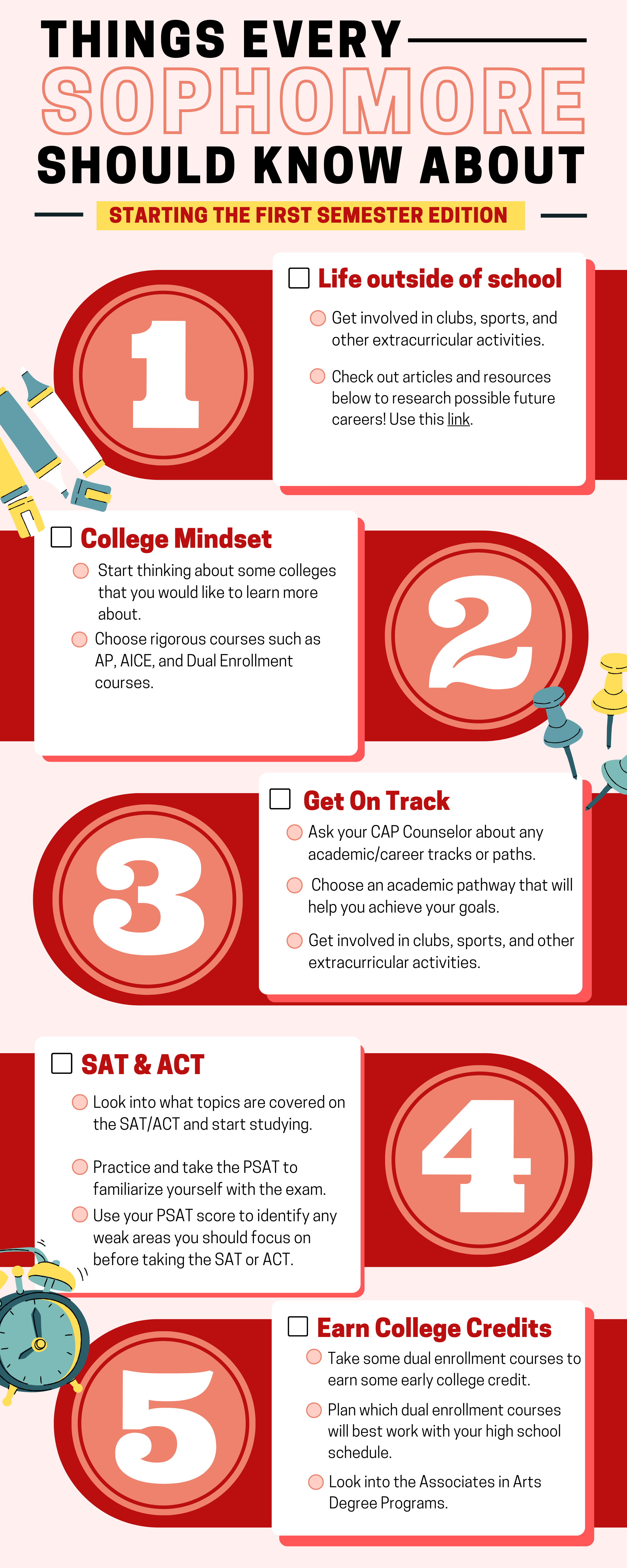 THINGS EVERY SOPHOMORE SHOULD KNOW ABOUT

STARTING THE FIRST SEMESTER EDITION

1

Life outside of school

Get involved in clubs, sports, and other extracurricular activities.

Check out articles and resources below to research possible future careers! Use this link.

College Mindset

Start thinking about some colleges that you would like to learn more about.

Choose rigorous courses such as AP, AICE, and Dual Enrollment courses.

2

3

Get On Track

Ask your CAP Counselor about any academic/career tracks or paths.

Choose an academic pathway that will help you achieve your goals.

Get involved in clubs, sports, and other extracurricular activities.

SAT & ACT

Look into what topics are covered on the SAT/ACT and start studying.

Practice and take the PSAT to familiarize yourself with the exam.

Use your PSAT score to identify any weak areas you should focus on before taking the SAT or ACT.

4

5

Earn College Credits

Take some dual enrollment courses to earn some early college credit.

Plan which dual enrollment courses will best work with your high school schedule.

Look into the Associates in Arts Degree Programs.