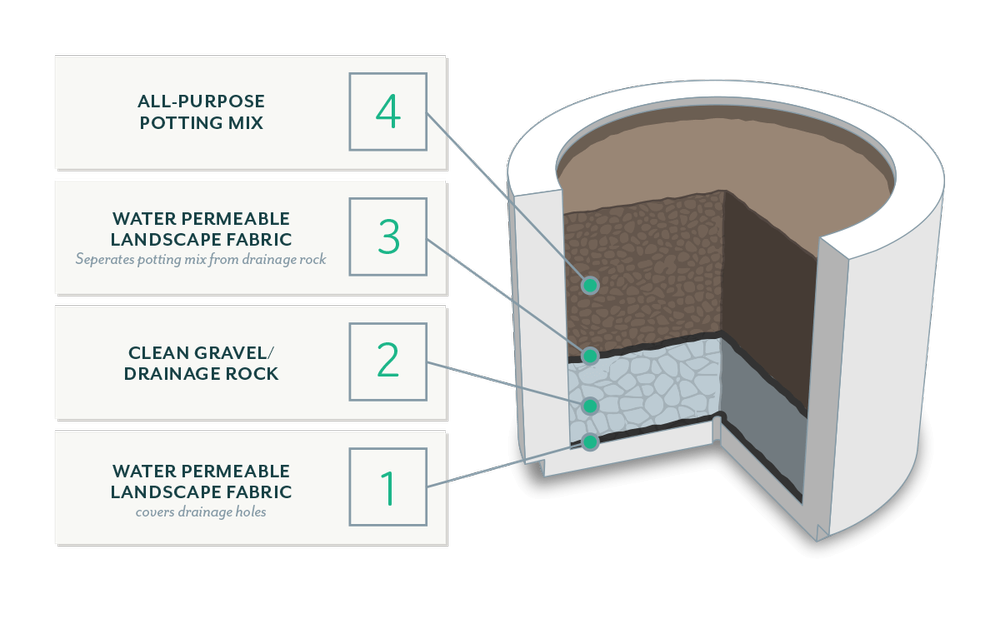 ALL-PURPOSE POTTING MIX

4

WATER PERMEABLE LANDSCAPE FABRIC
Seperates potting mix from drainage rock

3

CLEAN GRAVEL/ DRAINAGE ROCK

2

WATER PERMEABLE LANDSCAPE FABRIC
covers drainage holes

1