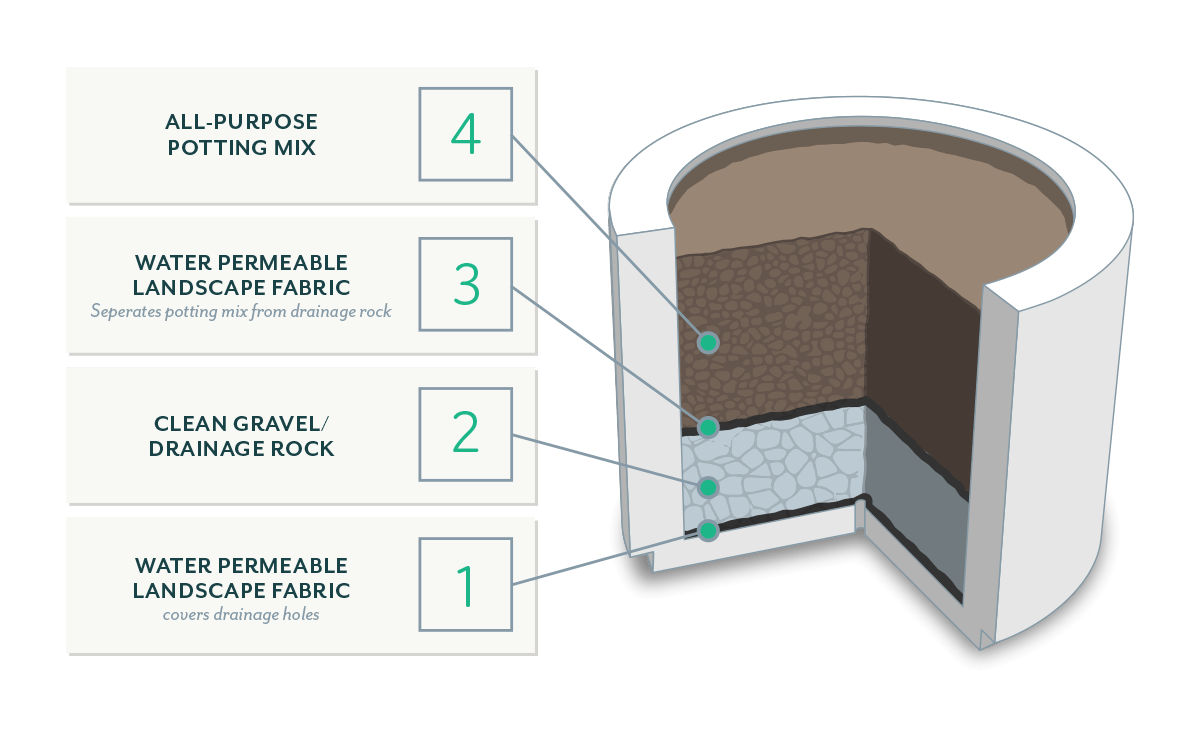 ALL-PURPOSE POTTING MIX

4

WATER PERMEABLE LANDSCAPE FABRIC
Seperates potting mix from drainage rock

3

CLEAN GRAVEL/ DRAINAGE ROCK

2

WATER PERMEABLE LANDSCAPE FABRIC
covers drainage holes

1