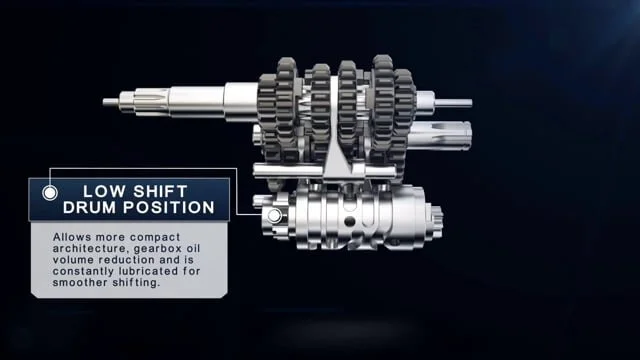 LOW SHIFT DRUM POSITION

Allows more compact architecture, gearbox oil volume reduction and is constantly lubricated for smoother shifting.