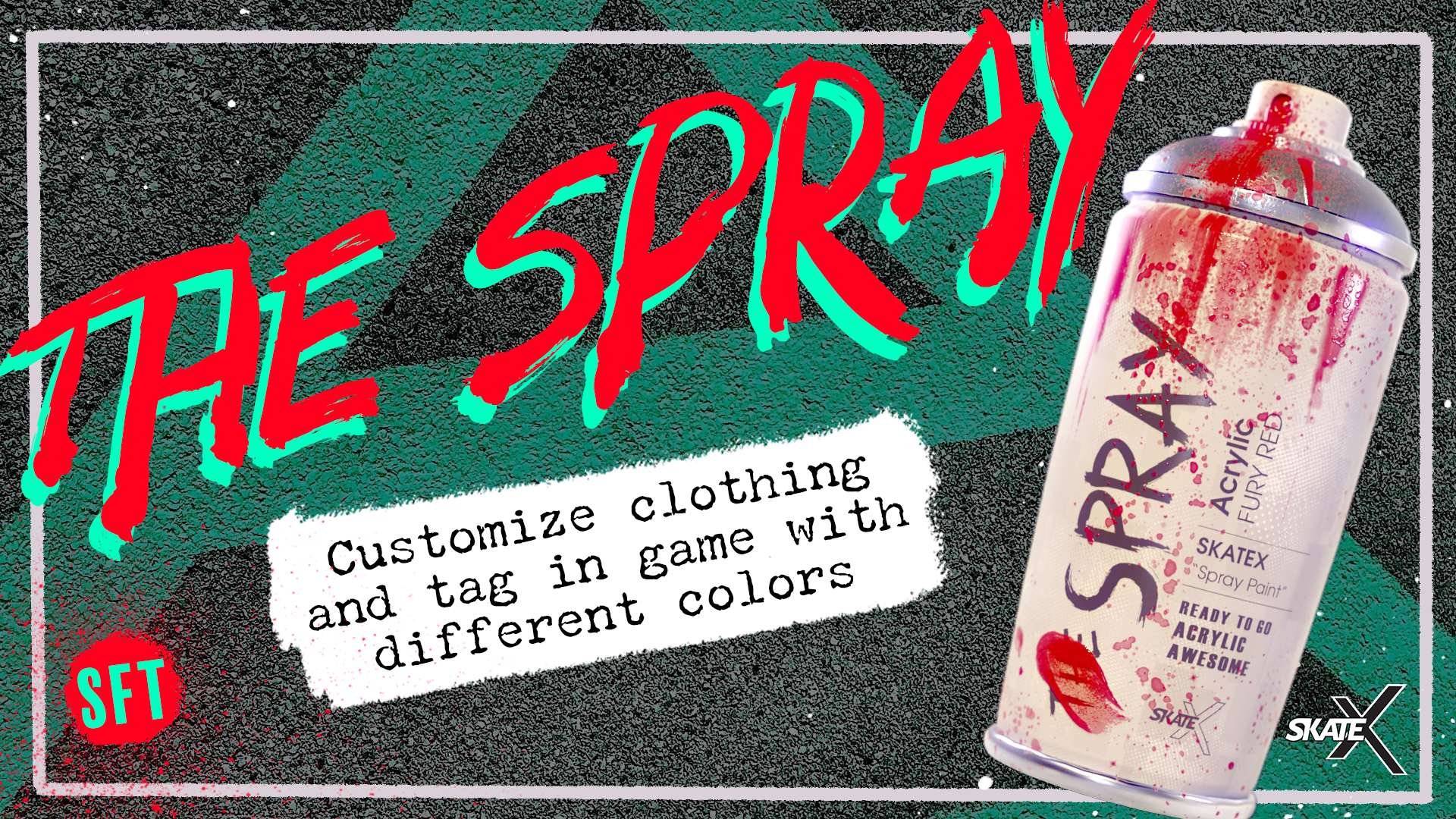 THE SPRAY

Customize clothing and tag in game with different colors

SFT

THE SPRAY
Acrylic
FURY RED
SKATEX
"Spray Paint"
READY TO GO
ACRYLIC
AWESOME
SKATEX

SKATEX