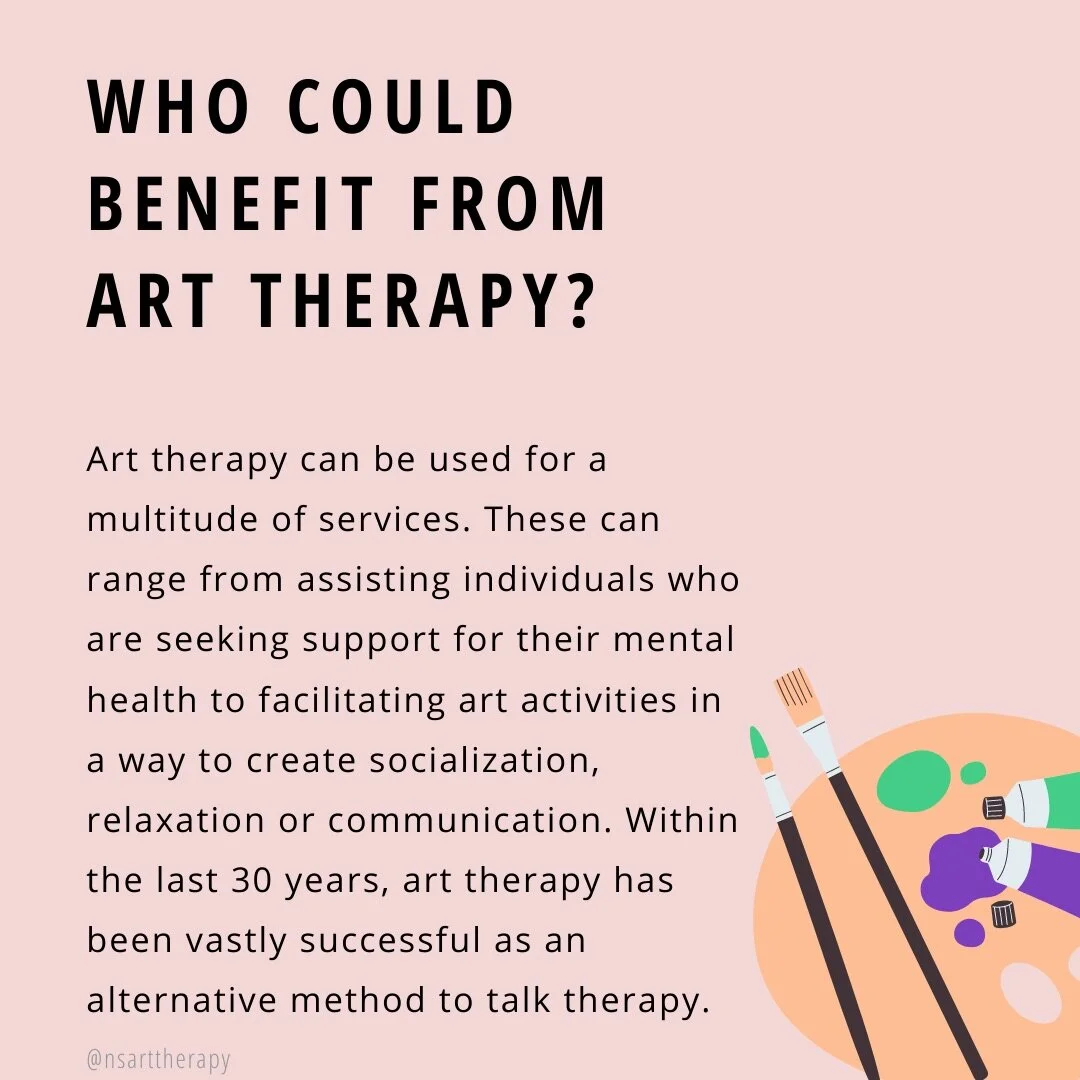 WHO COULD BENEFIT FROM ART THERAPY?

Art therapy can be used for a multitude of services. These can range from assisting individuals who are seeking support for their mental health to facilitating art activities in a way to create socialization, relaxation or communication. Within the last 30 years, art therapy has been vastly successful as an alternative method to talk therapy.

@nsarttherapy