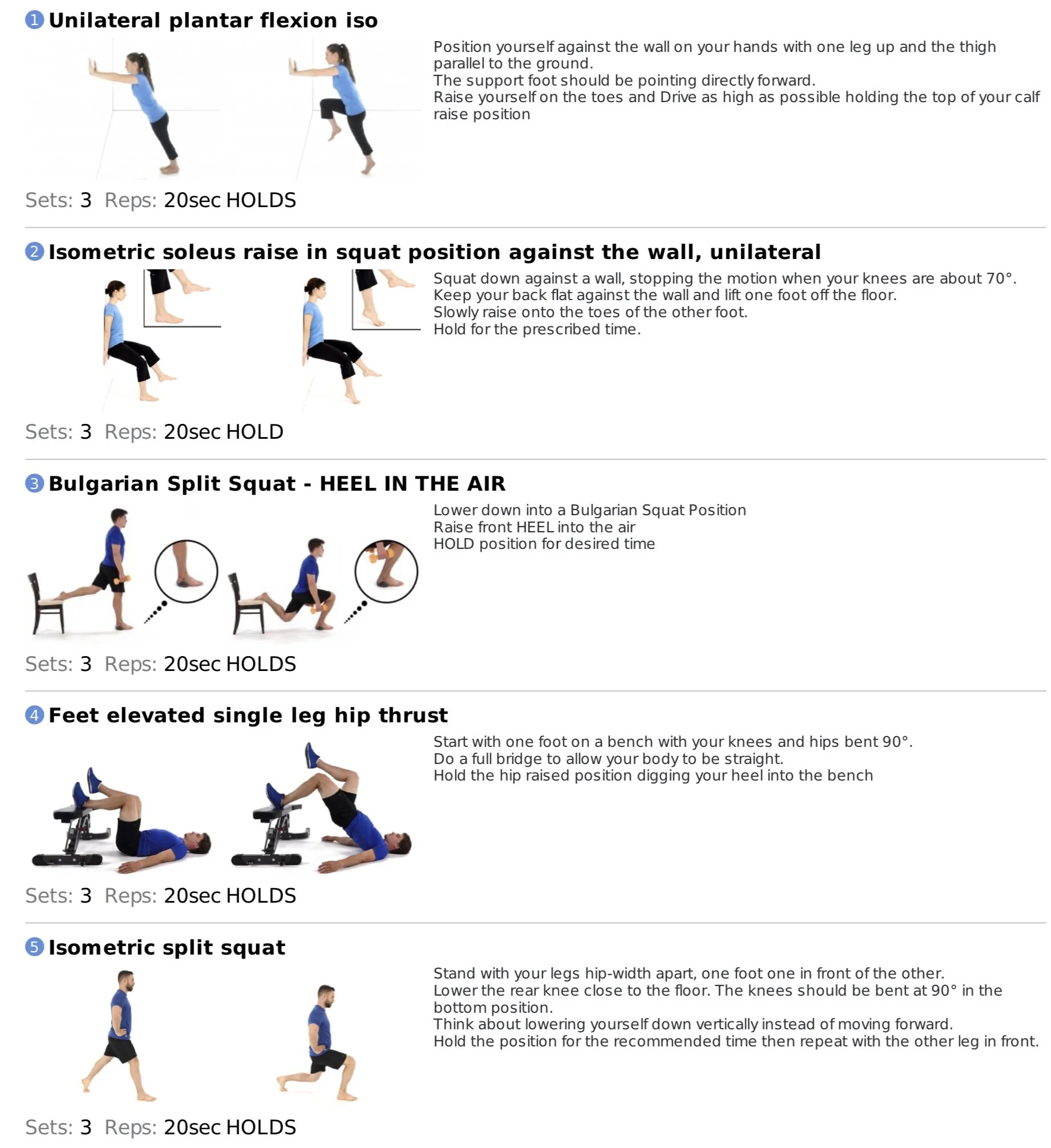 1 Unilateral plantar flexion iso

Position yourself against the wall on your hands with one leg up and the thigh parallel to the ground.
The support foot should be pointing directly forward.
Raise yourself on the toes and Drive as high as possible holding the top of your calf raise position

Sets: 3 Reps: 20sec HOLDS

2 Isometric soleus raise in squat position against the wall, unilateral

Squat down against a wall, stopping the motion when your knees are about 70°.
Keep your back flat against the wall and lift one foot off the floor.
Slowly raise onto the toes of the other foot.
Hold for the prescribed time.

Sets: 3 Reps: 20sec HOLD

3 Bulgarian Split Squat - HEEL IN THE AIR

Lower down into a Bulgarian Squat Position
Raise front HEEL into the air
HOLD position for desired time

Sets: 3 Reps: 20sec HOLDS

4 Feet elevated single leg hip thrust

Start with one foot on a bench with your knees and hips bent 90°.
Do a full bridge to allow your body to be straight.
Hold the hip raised position digging your heel into the bench

Sets: 3 Reps: 20sec HOLDS

5 Isometric split squat

Stand with your legs hip-width apart, one foot one in front of the other.
Lower the rear knee close to the floor. The knees should be bent at 90° in the bottom position.
Think about lowering yourself down vertically instead of moving forward.
Hold the position for the recommended time then repeat with the other leg in front.

Sets: 3 Reps: 20sec HOLDS