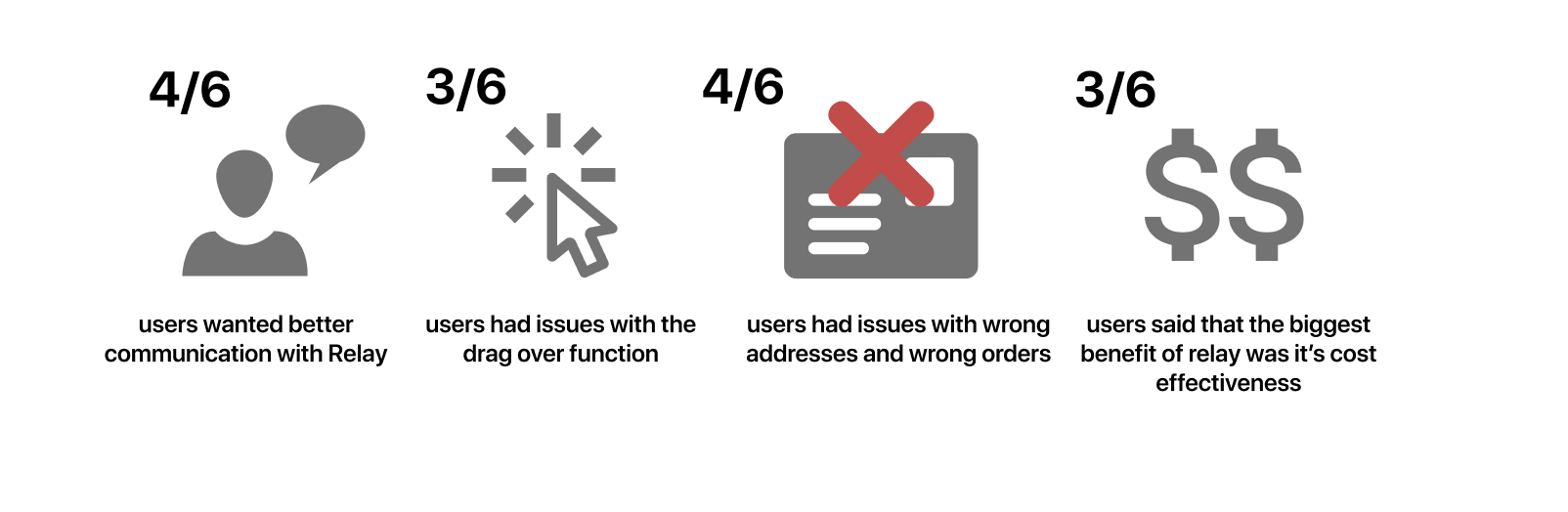 4/6

users wanted better communication with Relay

3/6

users had issues with the drag over function

4/6

users had issues with wrong addresses and wrong orders

3/6

$$

users said that the biggest benefit of relay was it's cost effectiveness