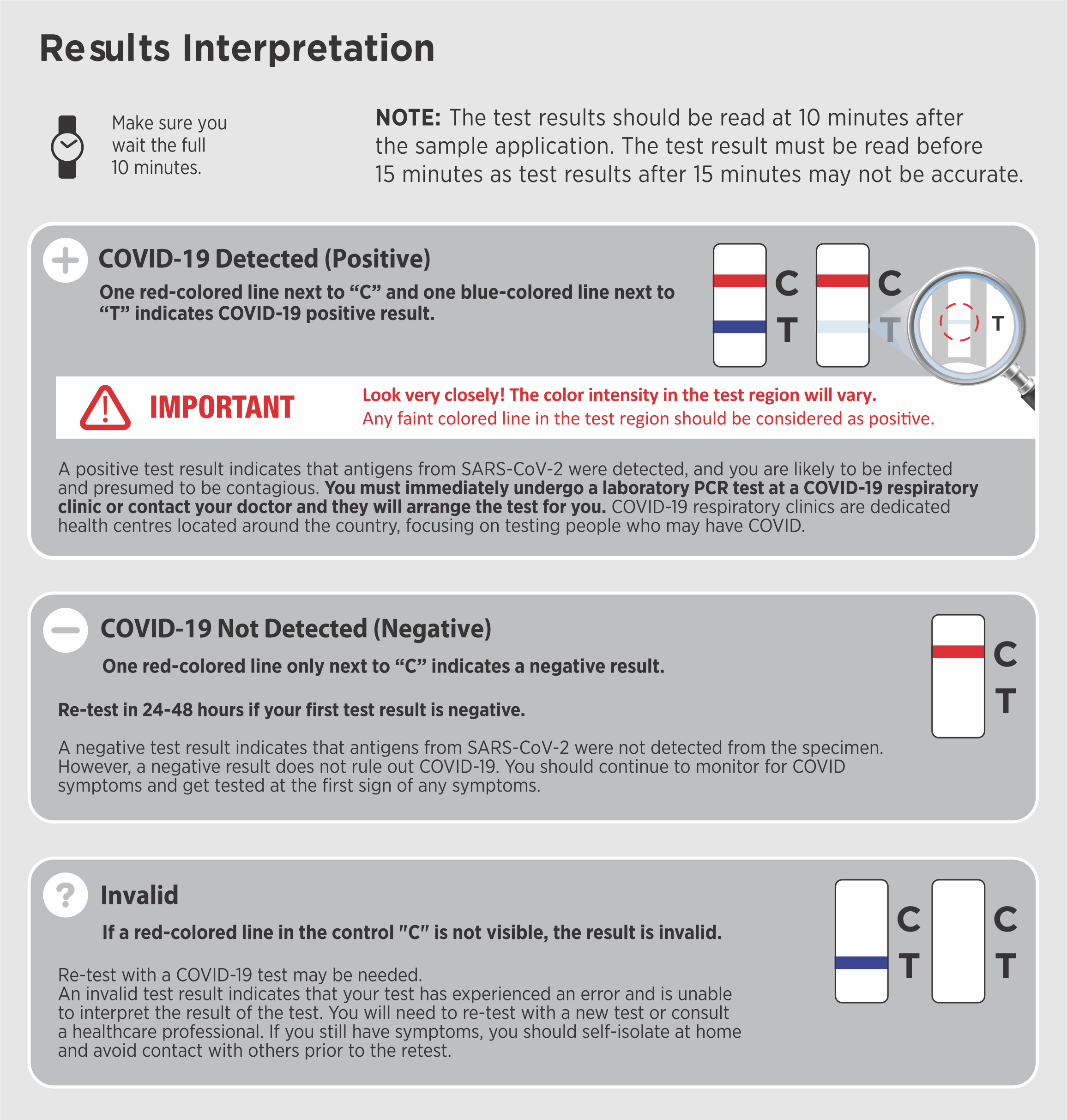 Results Interpretation

Make sure you wait the full 10 minutes.

NOTE: The test results should be read at 10 minutes after the sample application. The test result must be read before 15 minutes as test results after 15 minutes may not be accurate.

COVID-19 Detected (Positive)

One red-colored line next to “C” and one blue-colored line next to “T” indicates COVID-19 positive result.

C
T
C
T
T

IMPORTANT

Look very closely! The color intensity in the test region will vary.
Any faint colored line in the test region should be considered as positive.

A positive test result indicates that antigens from SARS-CoV-2 were detected, and you are likely to be infected and presumed to be contagious. You must immediately undergo a laboratory PCR test at a COVID-19 respiratory clinic or contact your doctor and they will arrange the test for you. COVID-19 respiratory clinics are dedicated health centres located around the country, focusing on testing people who may have COVID.

COVID-19 Not Detected (Negative)

One red-colored line only next to “C” indicates a negative result.

Re-test in 24-48 hours if your first test result is negative.

A negative test result indicates that antigens from SARS-CoV-2 were not detected from the specimen. However, a negative result does not rule out COVID-19. You should continue to monitor for COVID symptoms and get tested at the first sign of any symptoms.

C
T

Invalid

If a red-colored line in the control "C" is not visible, the result is invalid.

Re-test with a COVID-19 test may be needed.
An invalid test result indicates that your test has experienced an error and is unable to interpret the result of the test. You will need to re-test with a new test or consult a healthcare professional. If you still have symptoms, you should self-isolate at home and avoid contact with others prior to the retest.

C
T
C
T