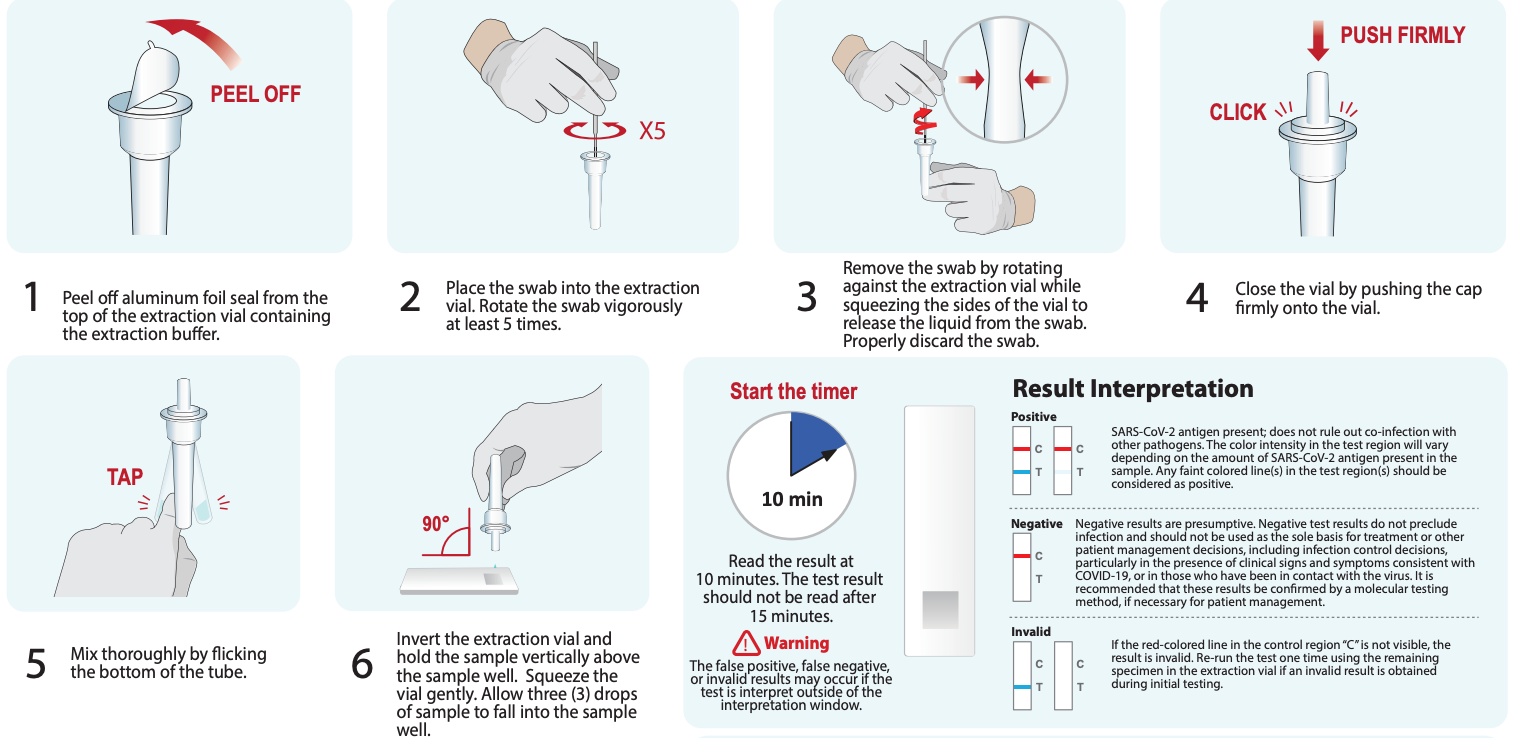 PEEL OFF

1 Peel off aluminum foil seal from the top of the extraction vial containing the extraction buffer.

X5

2 Place the swab into the extraction vial. Rotate the swab vigorously at least 5 times.

3 Remove the swab by rotating against the extraction vial while squeezing the sides of the vial to release the liquid from the swab. Properly discard the swab.

PUSH FIRMLY

CLICK

4 Close the vial by pushing the cap firmly onto the vial.

TAP

5 Mix thoroughly by flicking the bottom of the tube.

90°

6 Invert the extraction vial and hold the sample vertically above the sample well. Squeeze the vial gently. Allow three (3) drops of sample to fall into the sample well.

Start the timer

10 min

Read the result at 10 minutes. The test result should not be read after 15 minutes.

Warning

The false positive, false negative, or invalid results may occur if the test is interpret outside of the interpretation window.

Result Interpretation

Positive

C T C T

SARS-CoV-2 antigen present; does not rule out co-infection with other pathogens. The color intensity in the test region will vary depending on the amount of SARS-CoV-2 antigen present in the sample. Any faint colored line(s) in the test region(s) should be considered as positive.

Negative

C T

Negative results are presumptive. Negative test results do not preclude infection and should not be used as the sole basis for treatment or other patient management decisions, including infection control decisions, particularly in the presence of clinical signs and symptoms consistent with COVID-19, or in those who have been in contact with the virus. It is recommended that these results be confirmed by a molecular testing method, if necessary for patient management.

Invalid

C T C T

If the red-colored line in the control region "C" is not visible, the result is invalid. Re-run the test one time using the remaining specimen in the extraction vial if an invalid result is obtained during initial testing.