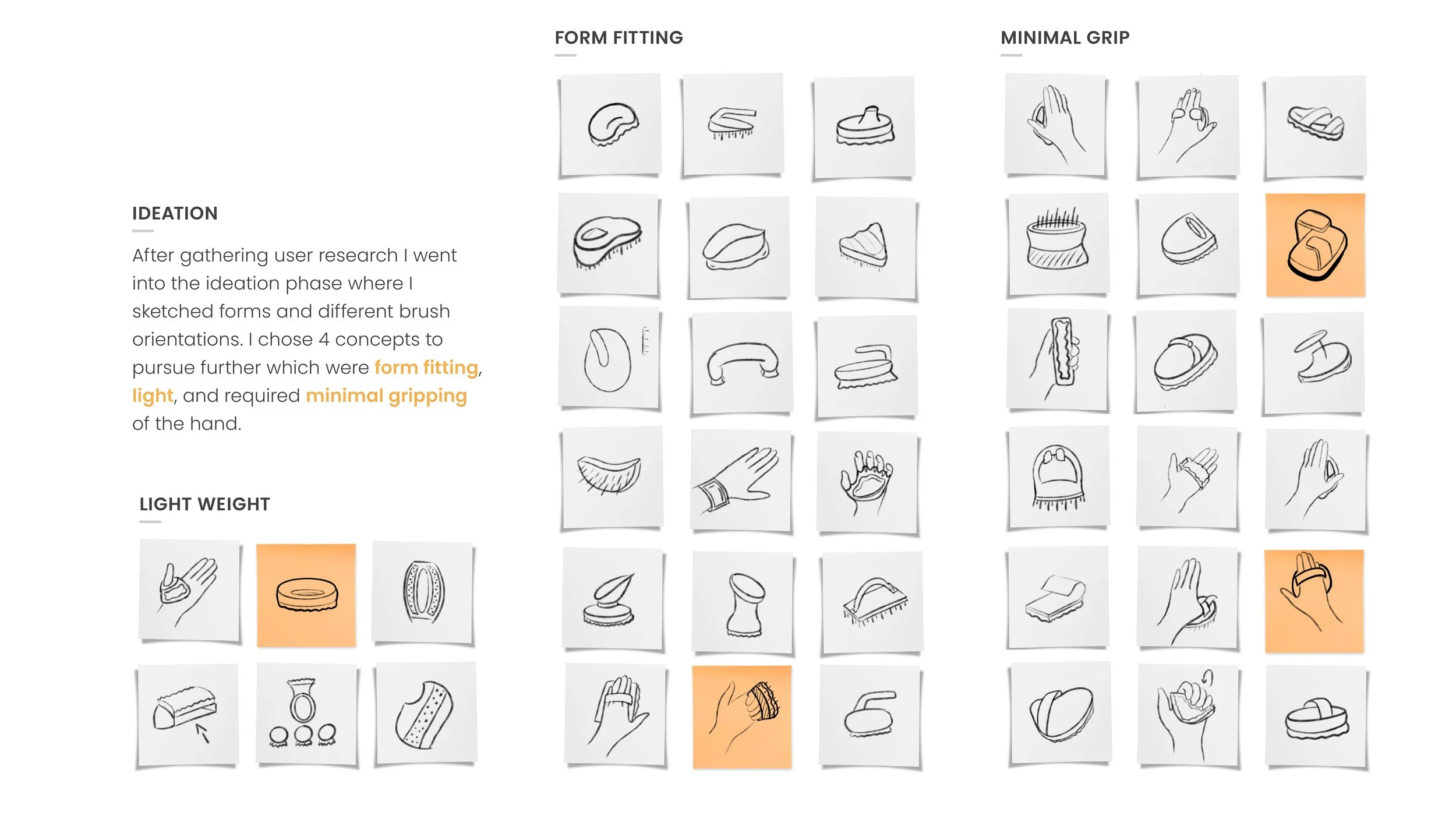 IDEATION

After gathering user research I went into the ideation phase where I sketched forms and different brush orientations. I chose 4 concepts to pursue further which were form fitting, light, and required minimal gripping of the hand.

LIGHT WEIGHT

FORM FITTING

MINIMAL GRIP