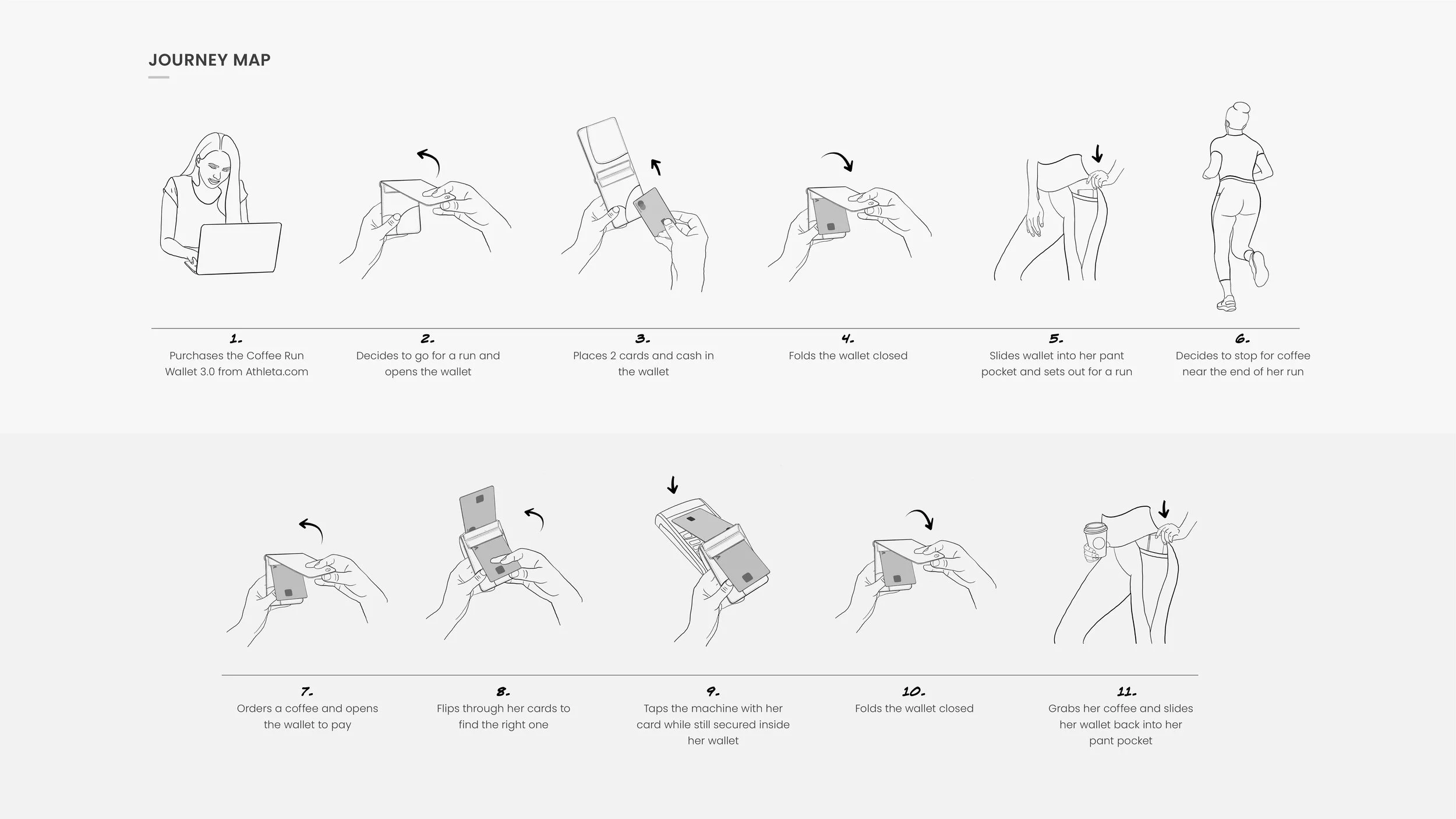 JOURNEY MAP

1.
Purchases the Coffee Run Wallet 3.0 from Athleta.com

2.
Decides to go for a run and opens the wallet

3.
Places 2 cards and cash in the wallet

4.
Folds the wallet closed

5.
Slides wallet into her pant pocket and sets out for a run

6.
Decides to stop for coffee near the end of her run

7.
Orders a coffee and opens the wallet to pay

8.
Flips through her cards to find the right one

9.
Taps the machine with her card while still secured inside her wallet

10.
Folds the wallet closed

11.
Grabs her coffee and slides her wallet back into her pant pocket