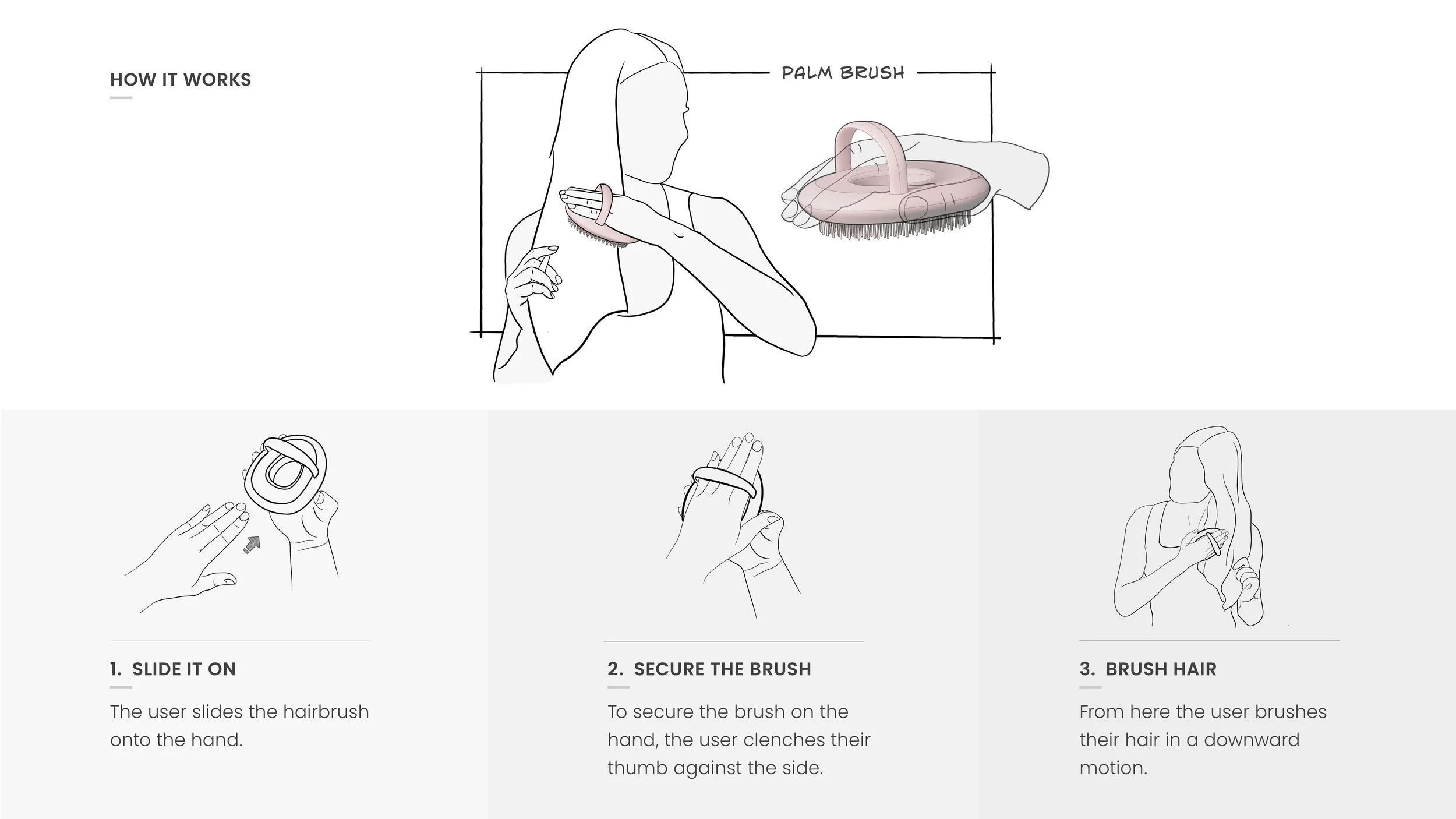 HOW IT WORKS

PALM BRUSH

1. SLIDE IT ON

The user slides the hairbrush onto the hand.

2. SECURE THE BRUSH

To secure the brush on the hand, the user clenches their thumb against the side.

3. BRUSH HAIR

From here the user brushes their hair in a downward motion.