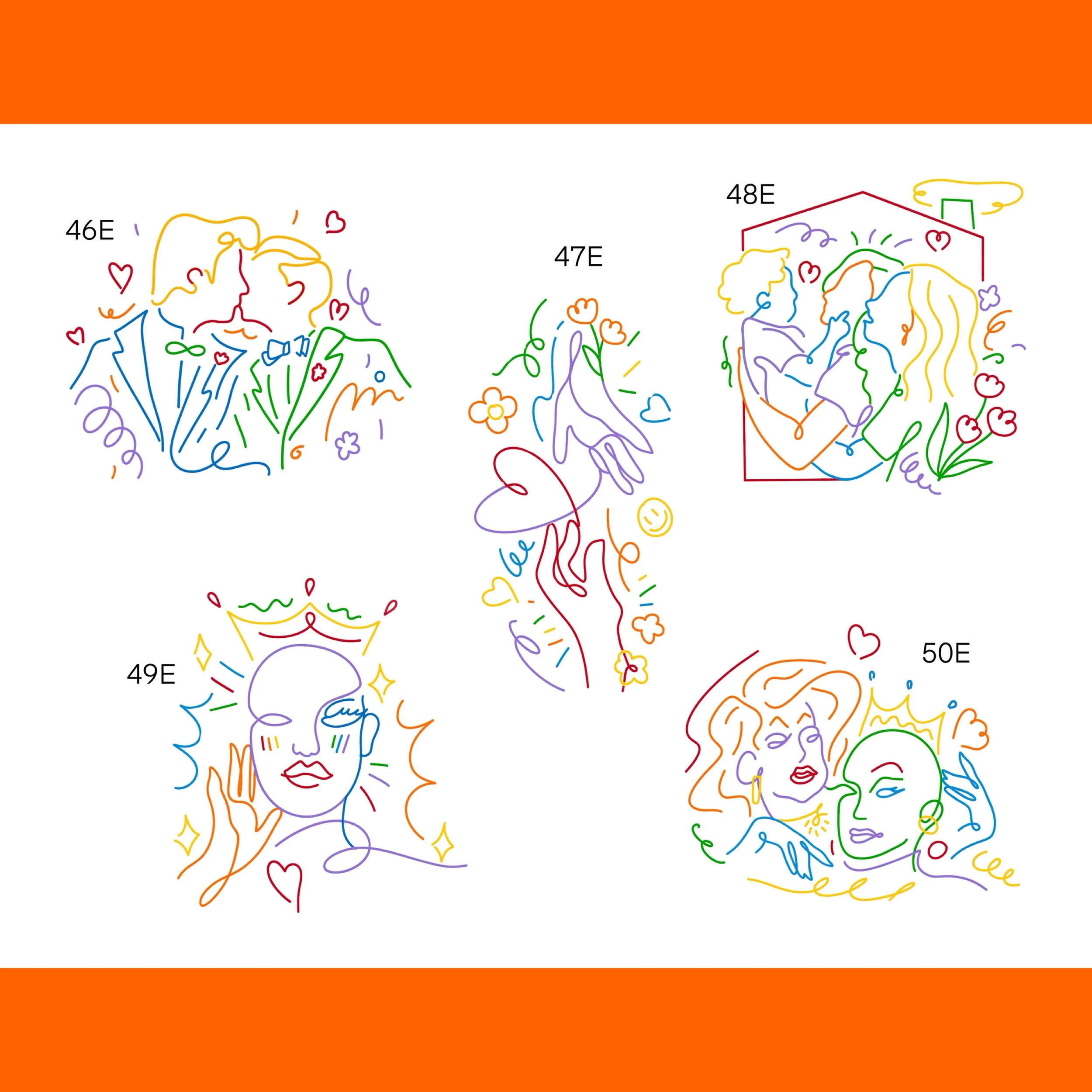 46E

47E

48E

49E

50E