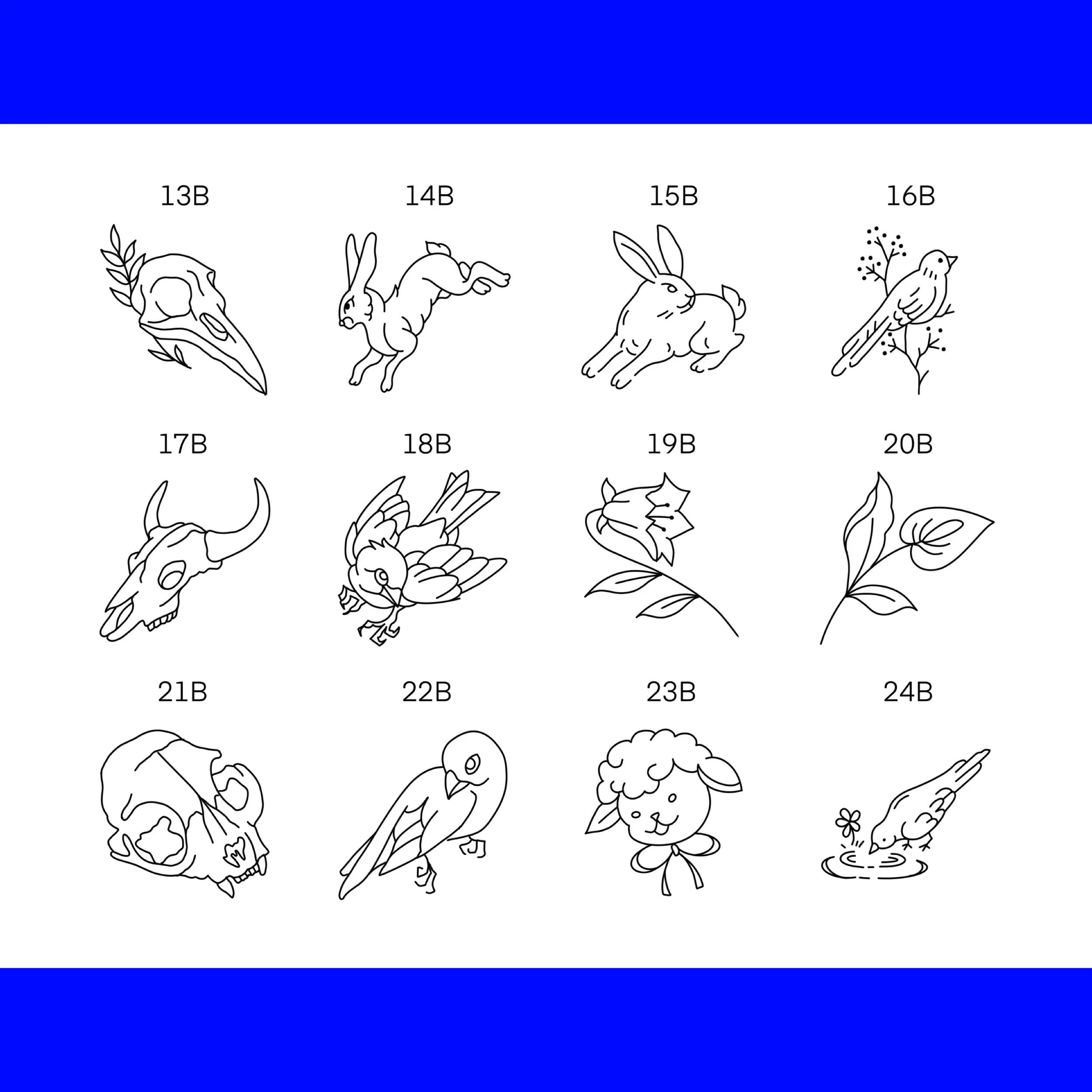 13B 14B 15B 16B

17B 18B 19B 20B

21B 22B 23B 24B