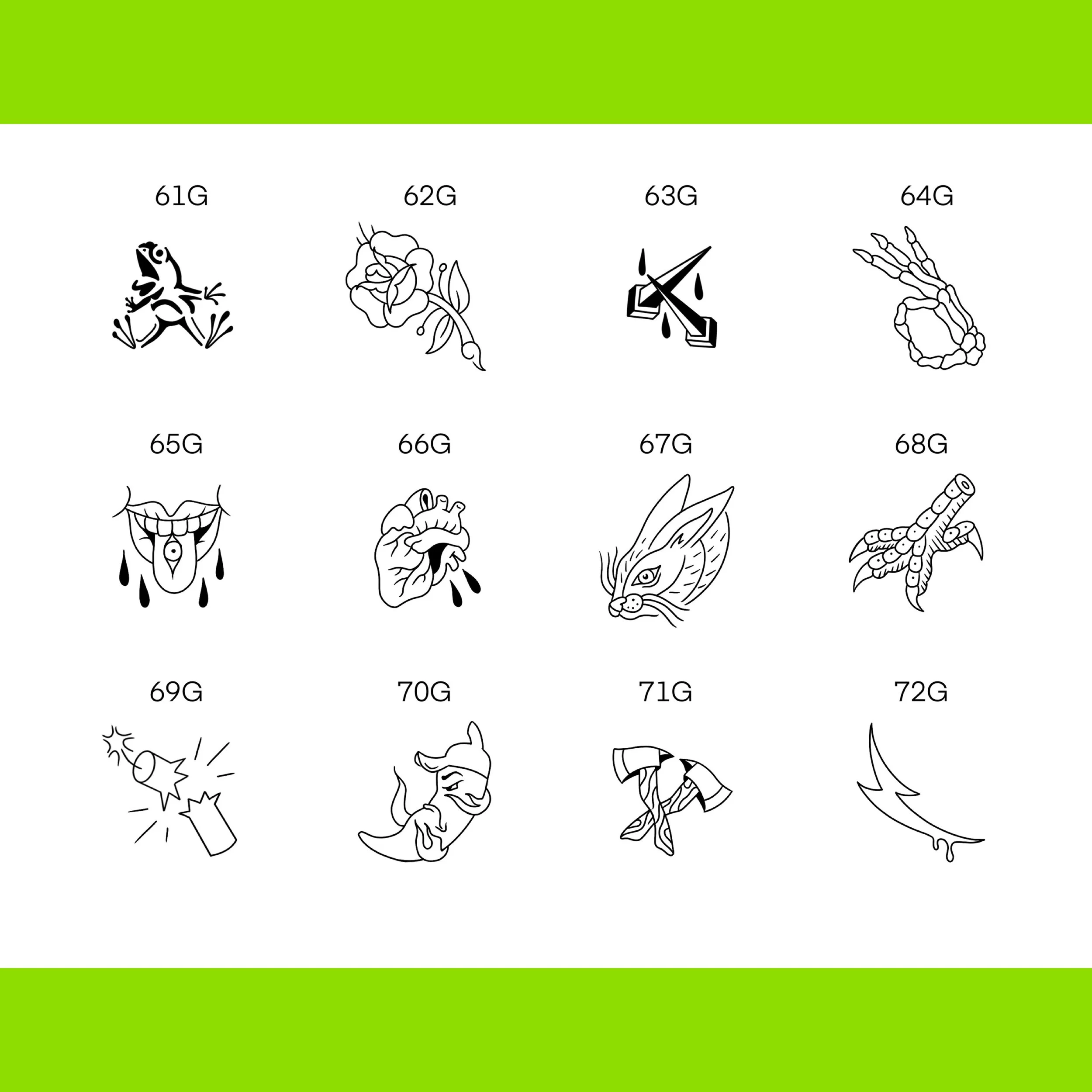 61G

62G

63G

64G

65G

66G

67G

68G

69G

70G

71G

72G