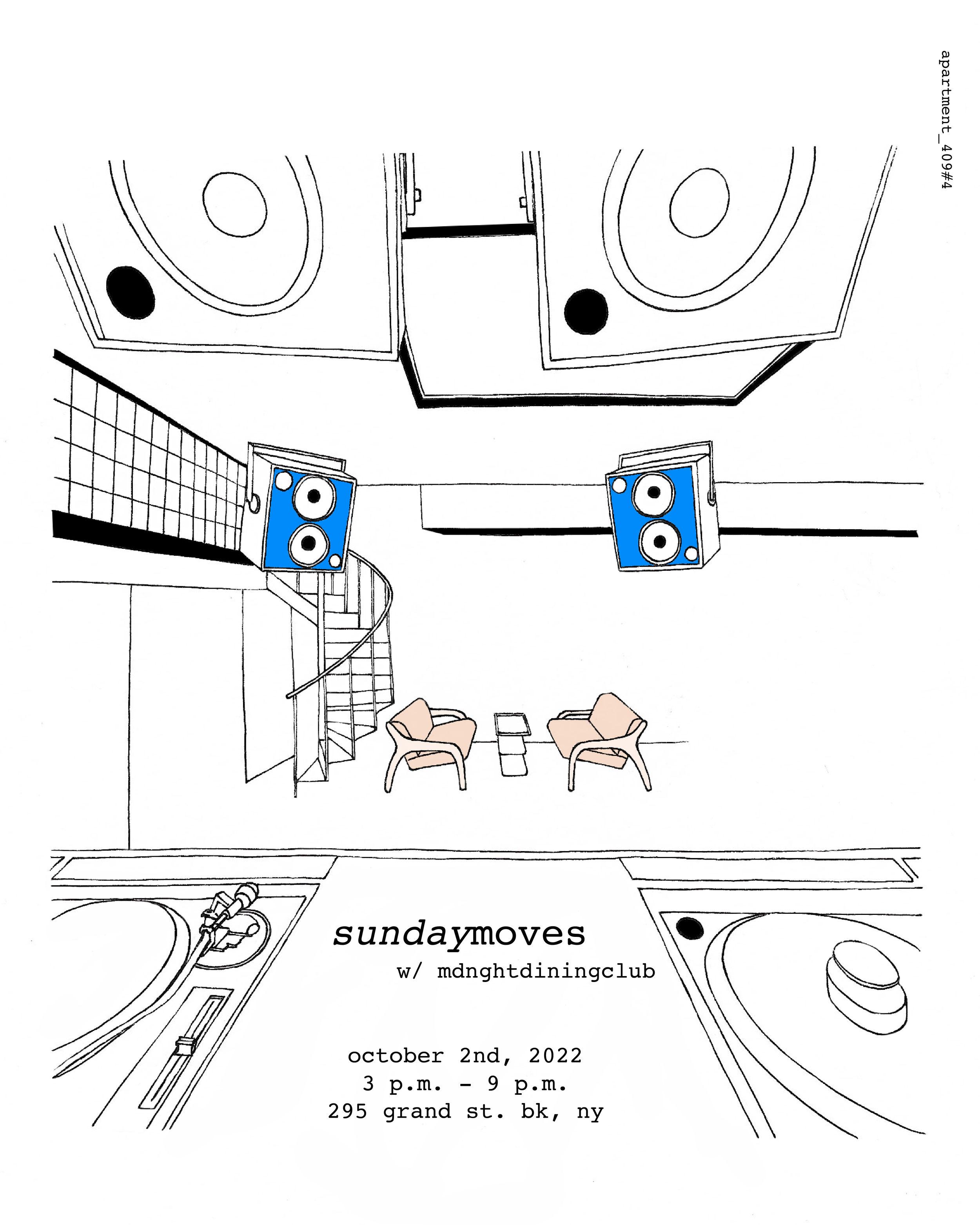 apartment_409#4

sundaymoves
w/ mdnghtdiningclub

october 2nd, 2022
3 p.m. - 9 p.m.
295 grand st. bk, ny