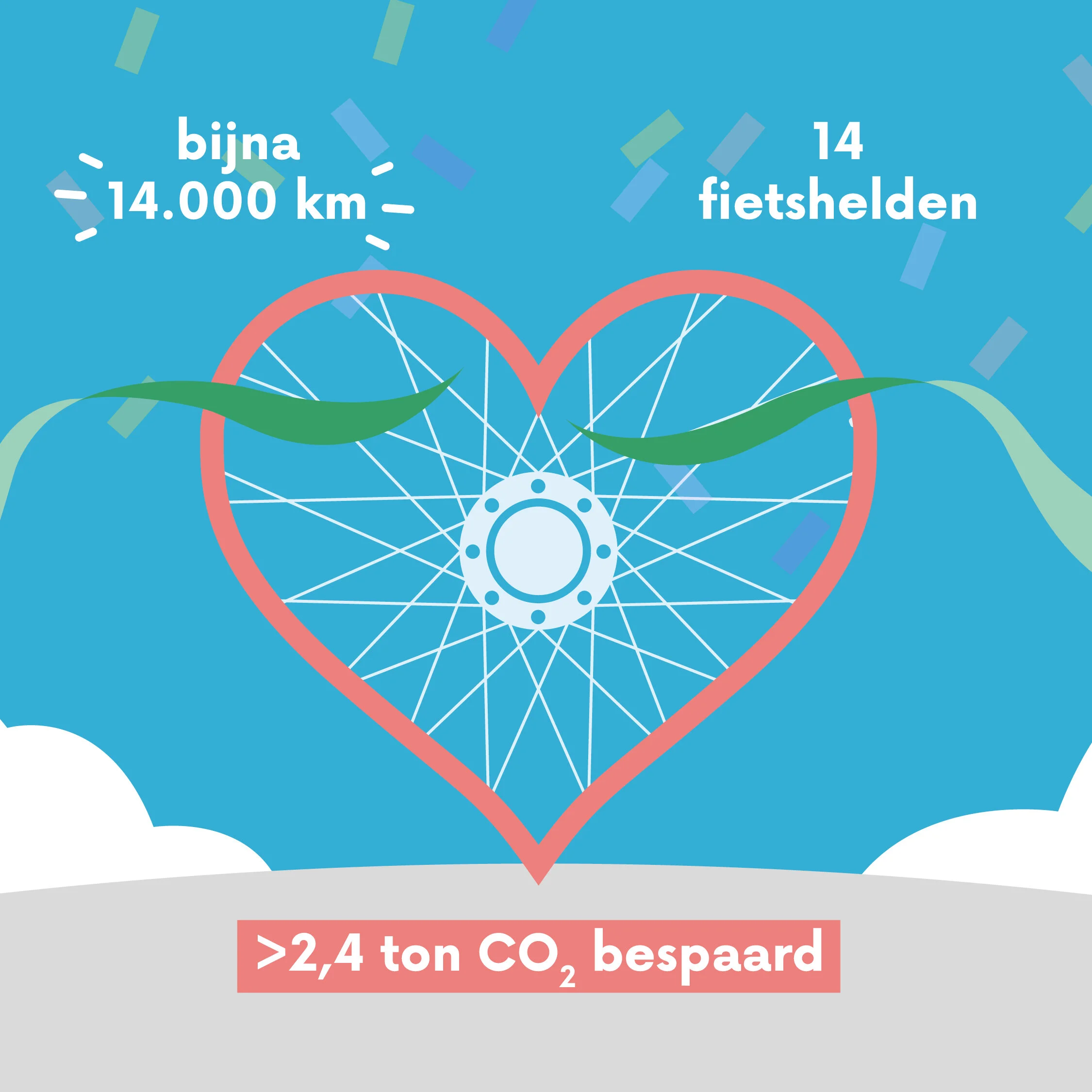 bijna
14.000 km

14
fietshelden

>2,4 ton $CO_2$ bespaard