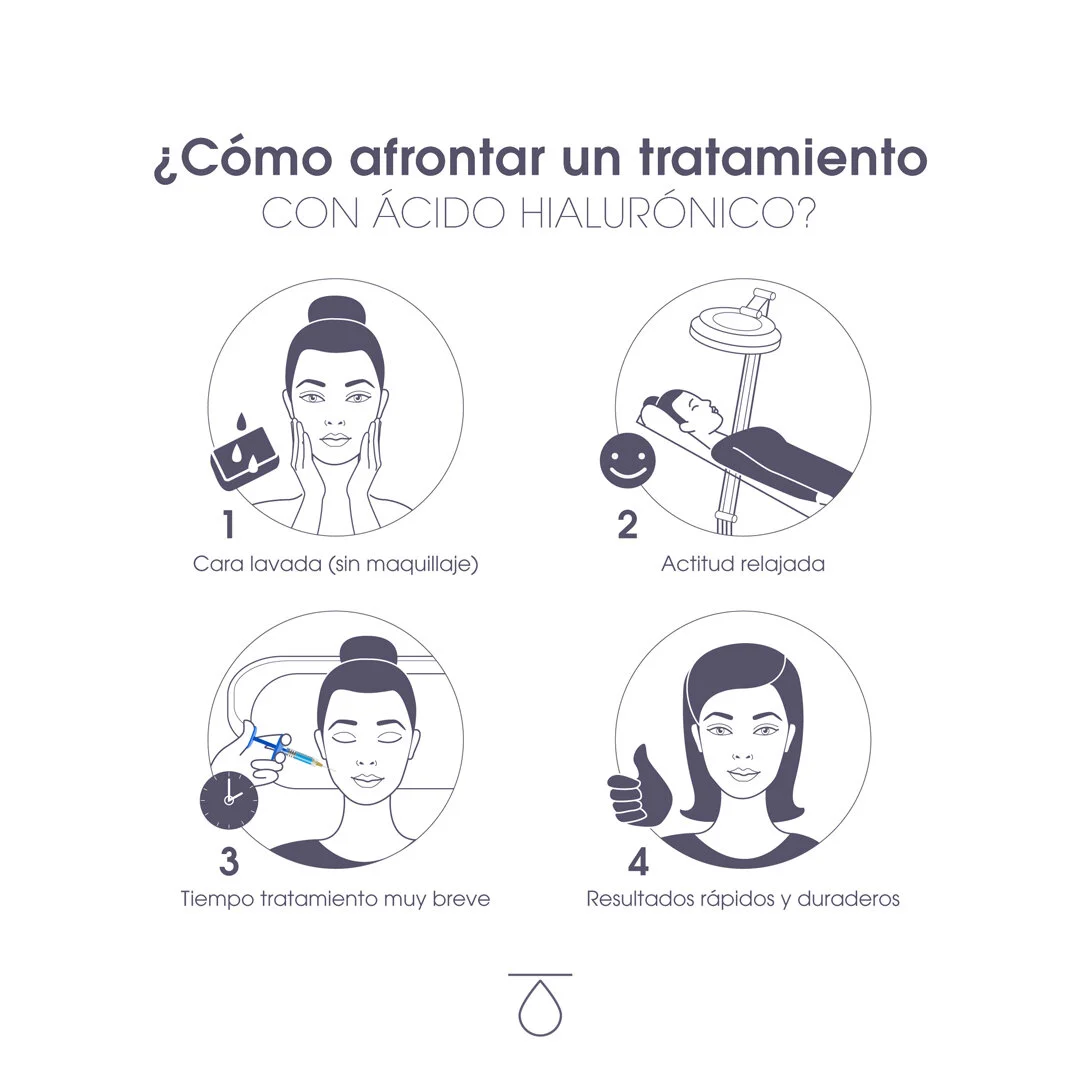 ¿Cómo afrontar un tratamiento
CON ÁCIDO HIALURÓNICO?

1
Cara lavada (sin maquillaje)

2
Actitud relajada

3
Tiempo tratamiento muy breve

4
Resultados rápidos y duraderos