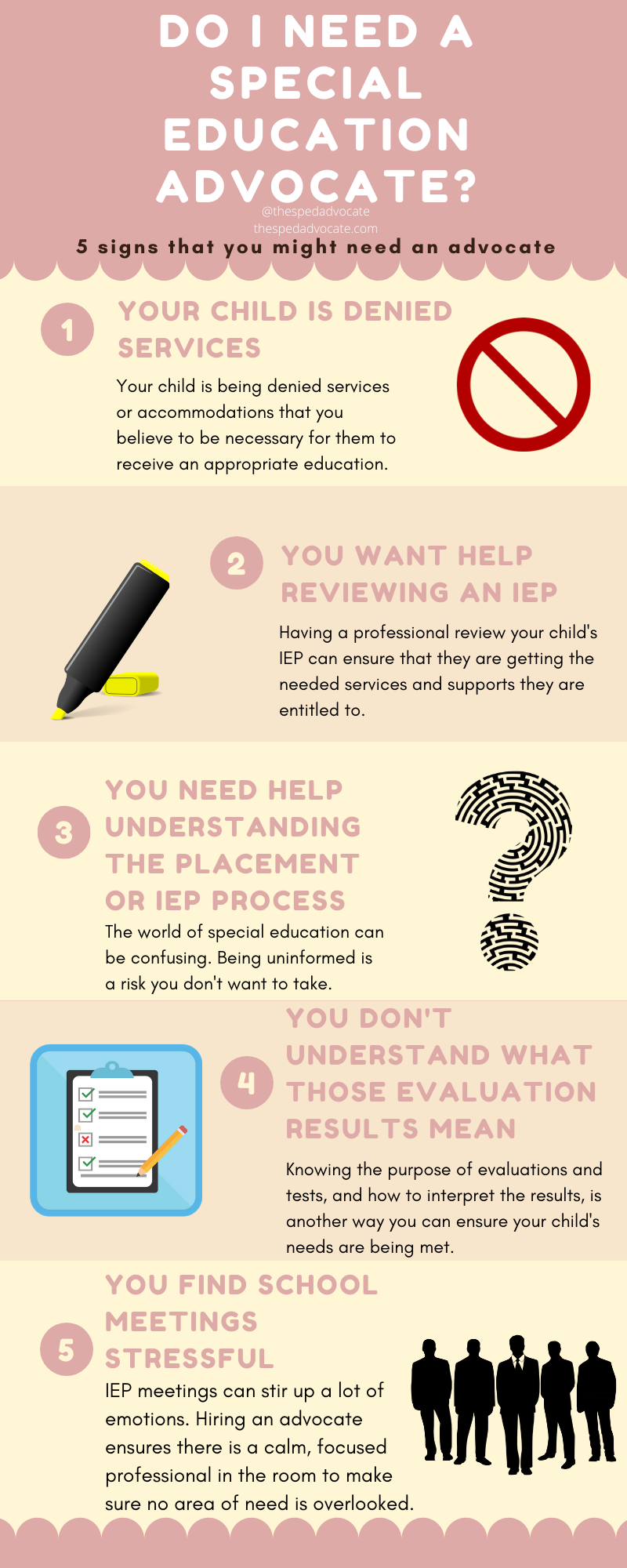 DO I NEED A SPECIAL EDUCATION ADVOCATE?

@thespedadvocate
thespedadvocate.com

5 signs that you might need an advocate

1

YOUR CHILD IS DENIED SERVICES

Your child is being denied services or accommodations that you believe to be necessary for them to receive an appropriate education.

2

YOU WANT HELP REVIEWING AN IEP

Having a professional review your child's IEP can ensure that they are getting the needed services and supports they are entitled to.

3

YOU NEED HELP UNDERSTANDING THE PLACEMENT OR IEP PROCESS

The world of special education can be confusing. Being uninformed is a risk you don't want to take.

4

YOU DON'T UNDERSTAND WHAT THOSE EVALUATION RESULTS MEAN

Knowing the purpose of evaluations and tests, and how to interpret the results, is another way you can ensure your child's needs are being met.

5

YOU FIND SCHOOL MEETINGS STRESSFUL

IEP meetings can stir up a lot of emotions. Hiring an advocate ensures there is a calm, focused professional in the room to make sure no area of need is overlooked.