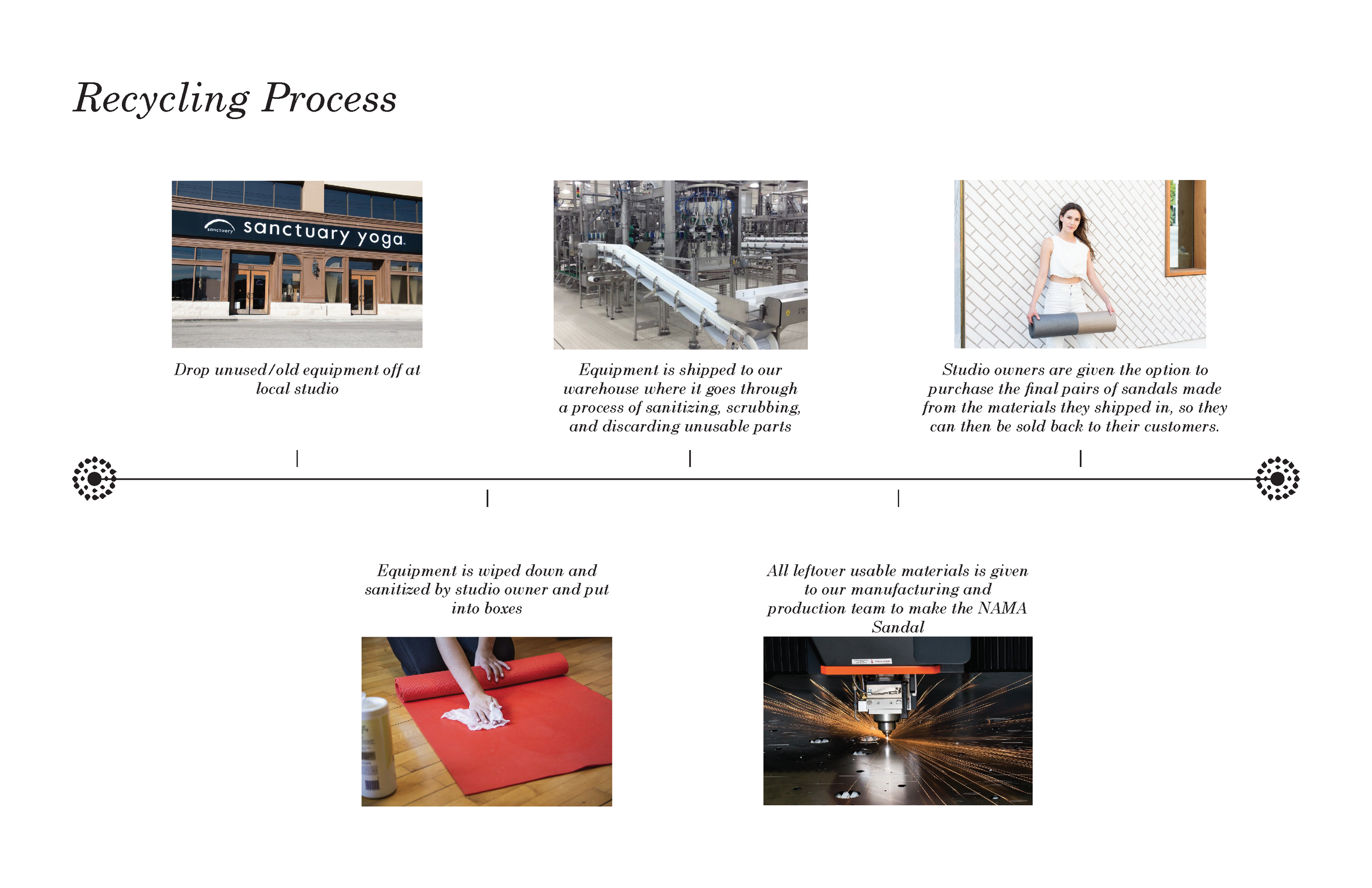 Recycling Process

sanctuary

sanctuary yoga

Drop unused/old equipment off at local studio

Equipment is wiped down and sanitized by studio owner and put into boxes

Equipment is shipped to our warehouse where it goes through a process of sanitizing, scrubbing, and discarding unusable parts

All leftover usable materials is given to our manufacturing and production team to make the NAMA Sandal

Studio owners are given the option to purchase the final pairs of sandals made from the materials they shipped in, so they can then be sold back to their customers.